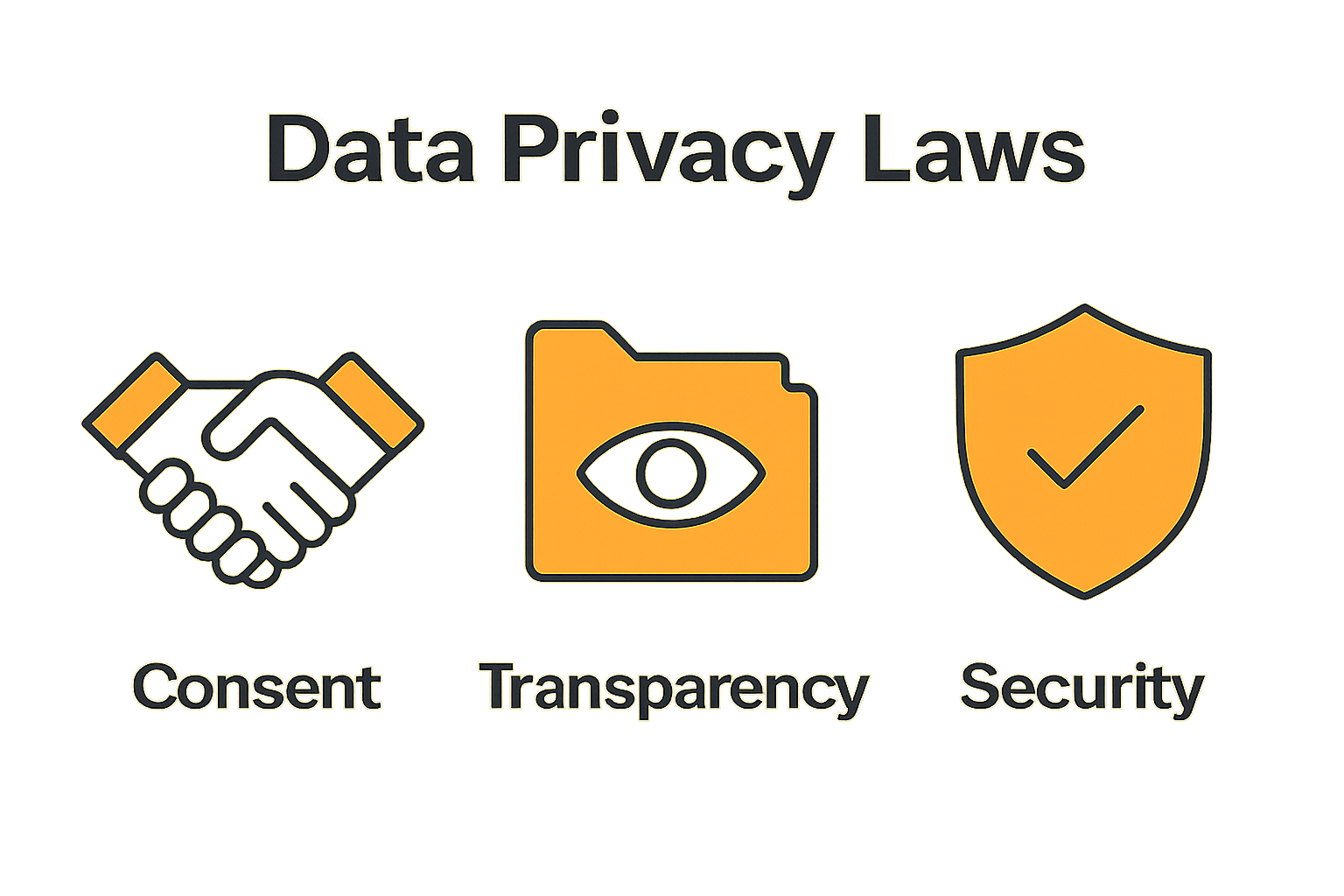 Data Privacy Laws

Consent

Transparency

Security