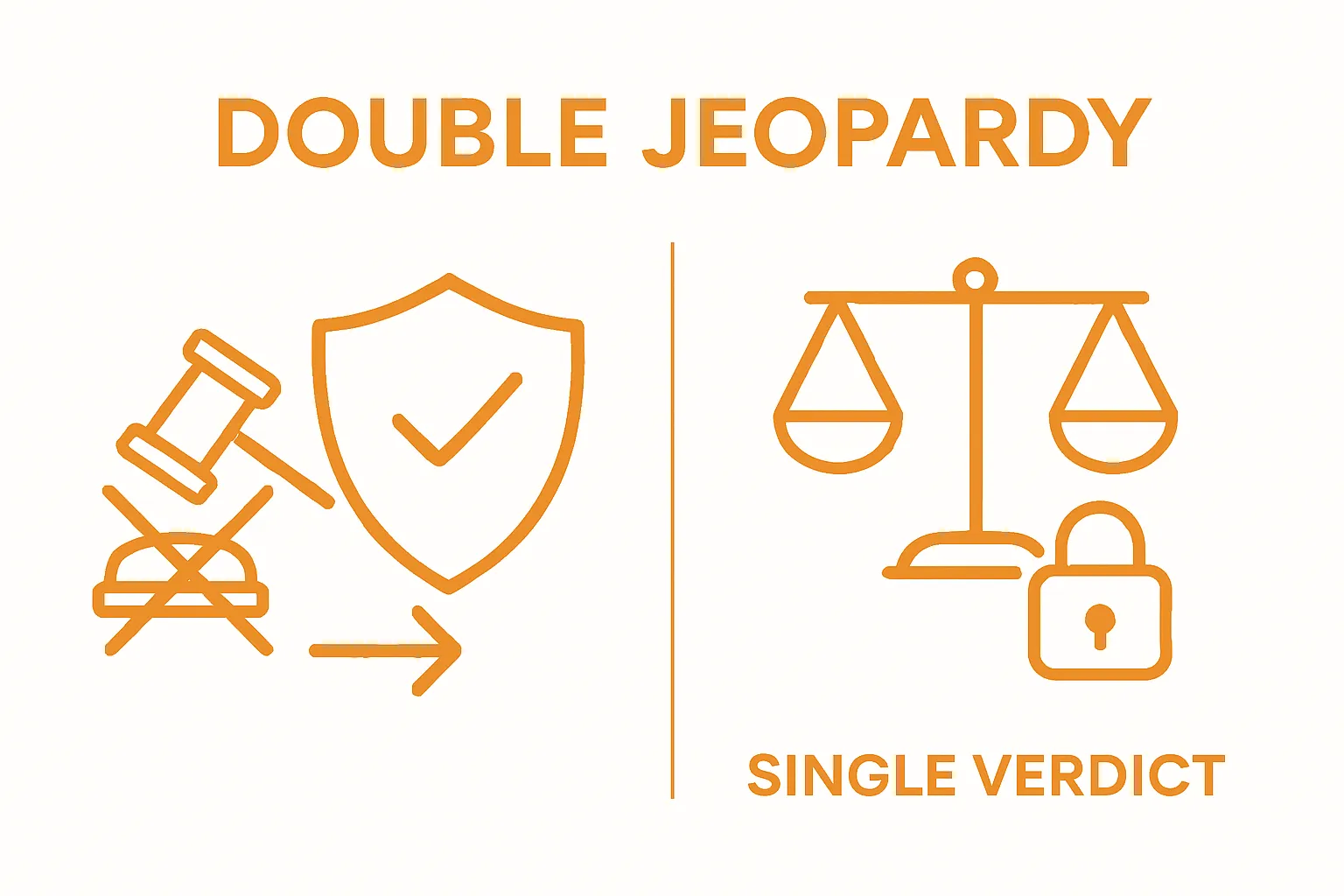 DOUBLE JEOPARDY

SINGLE VERDICT