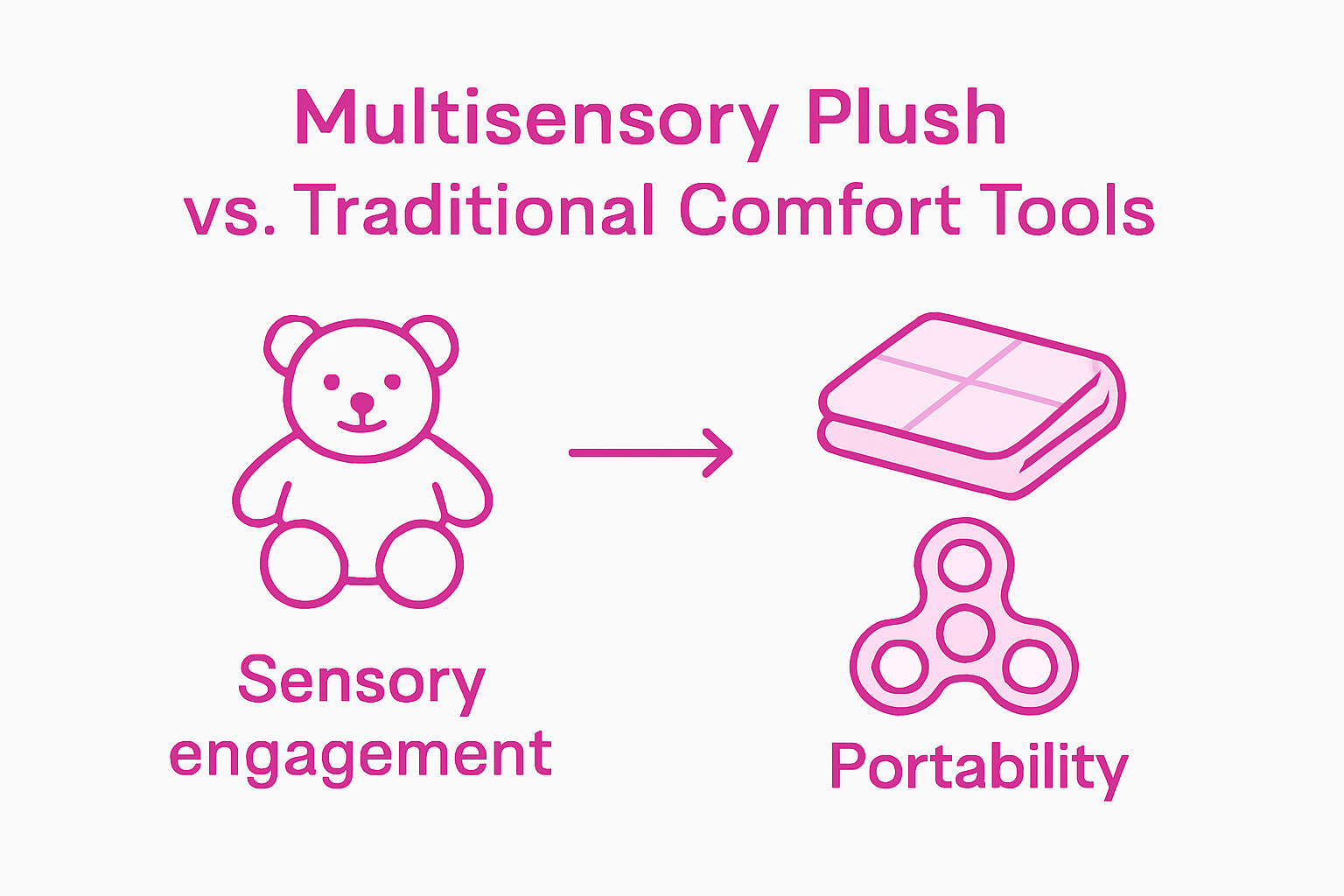 Multisensory Plush
vs. Traditional Comfort Tools

Sensory engagement

Portability