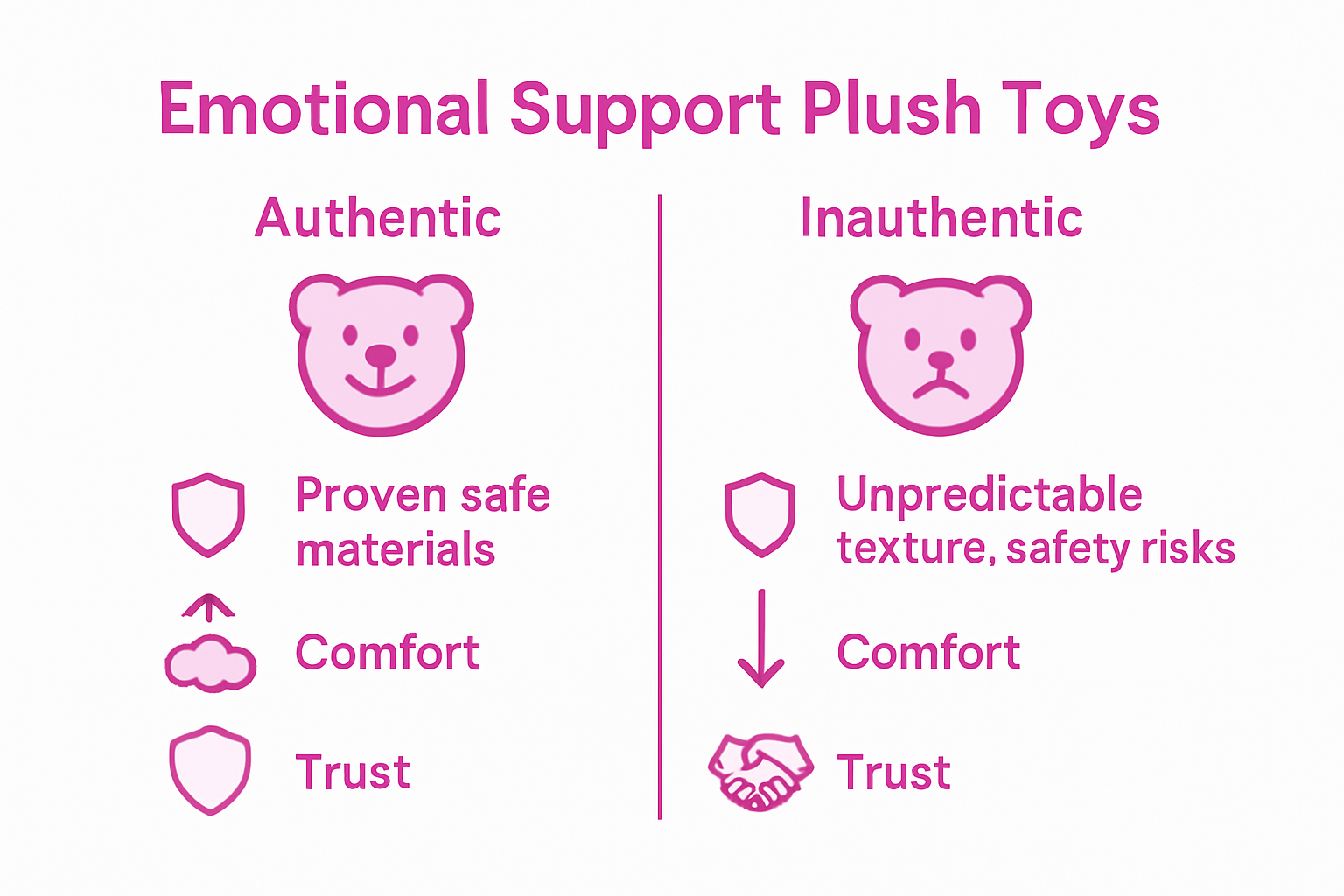 Emotional Support Plush Toys

Authentic

Proven safe materials

Comfort

Trust

Inauthentic

Unpredictable texture, safety risks

Comfort

Trust