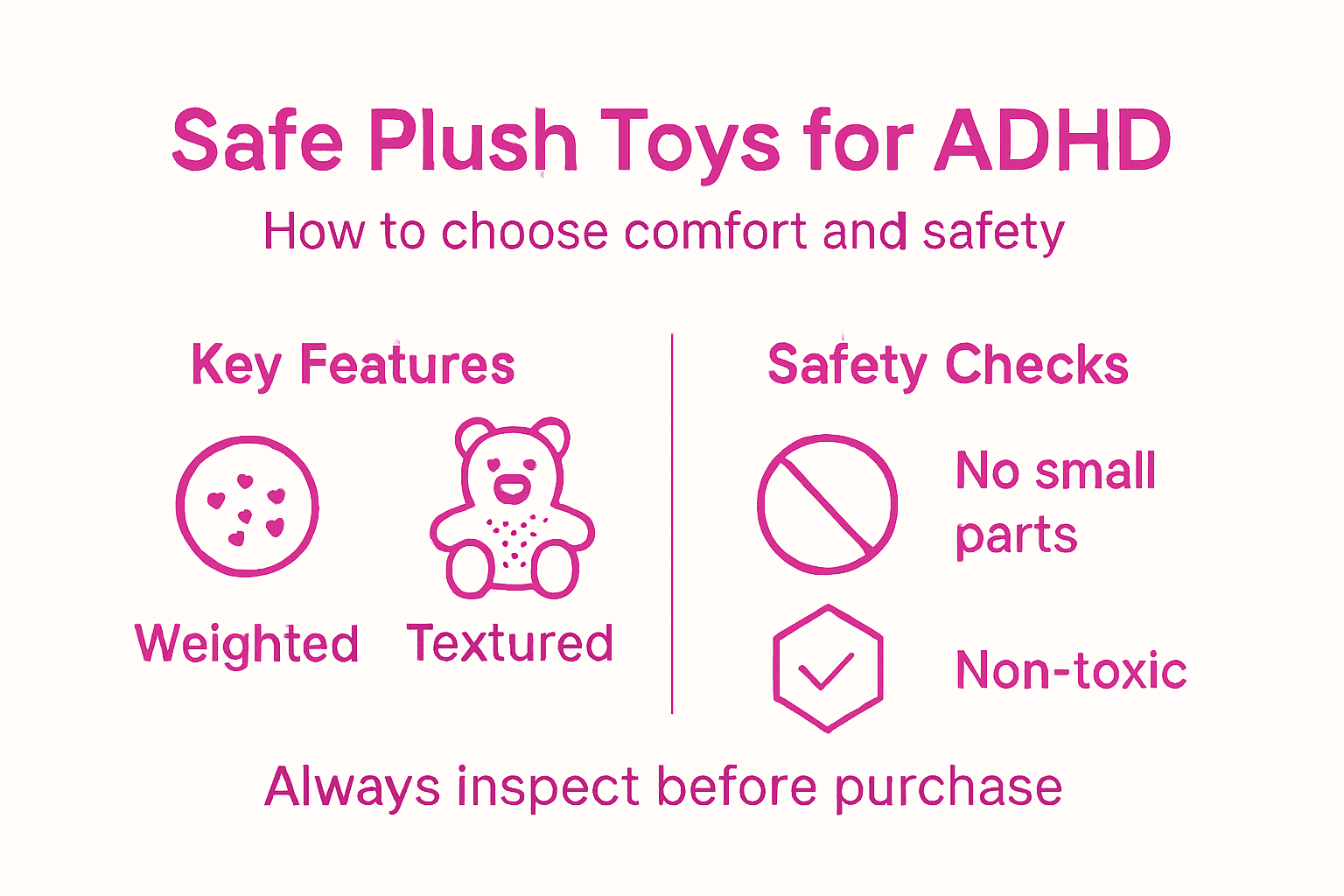 Safe Plush Toys for ADHD

How to choose comfort and safety

Key Features

Weighted

Textured

Safety Checks

No small parts

Non-toxic

Always inspect before purchase