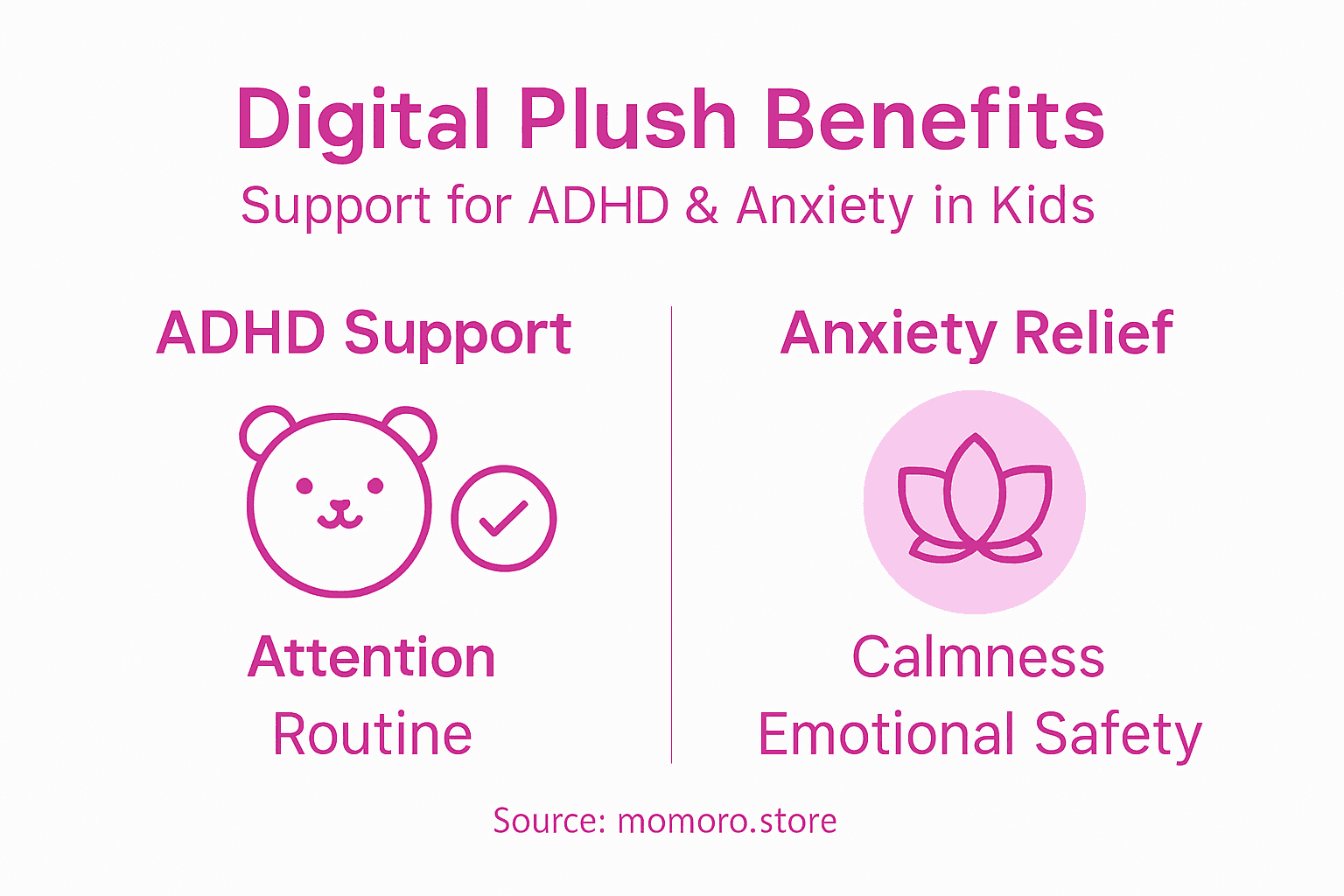 Digital Plush Benefits
Support for ADHD & Anxiety in Kids

ADHD Support

Attention
Routine

Anxiety Relief

Calmness
Emotional Safety

Source: momoro.store