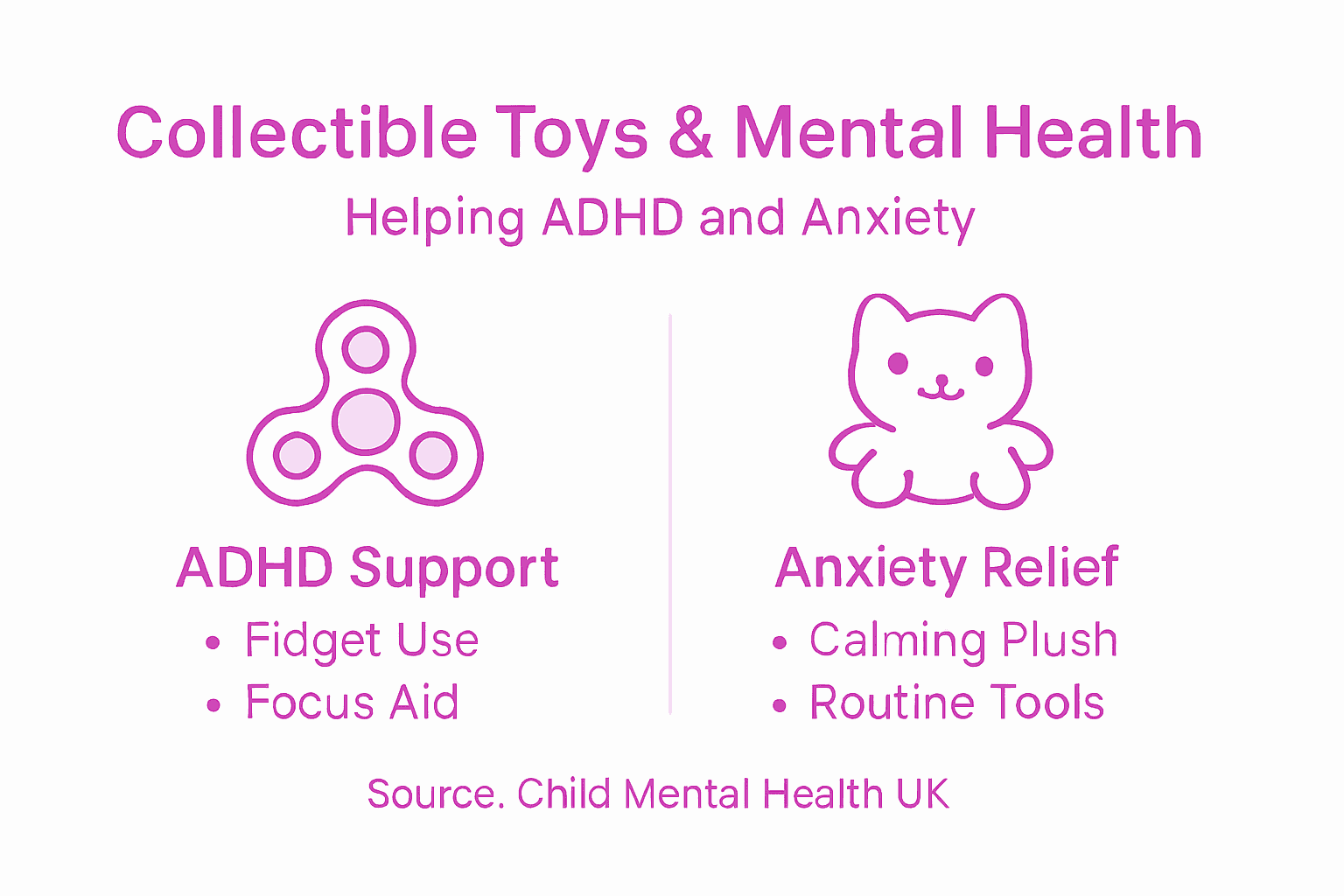 Collectible Toys & Mental Health

Helping ADHD and Anxiety

ADHD Support

• Fidget Use
• Focus Aid

Anxiety Relief

• Calming Plush
• Routine Tools

Source. Child Mental Health UK