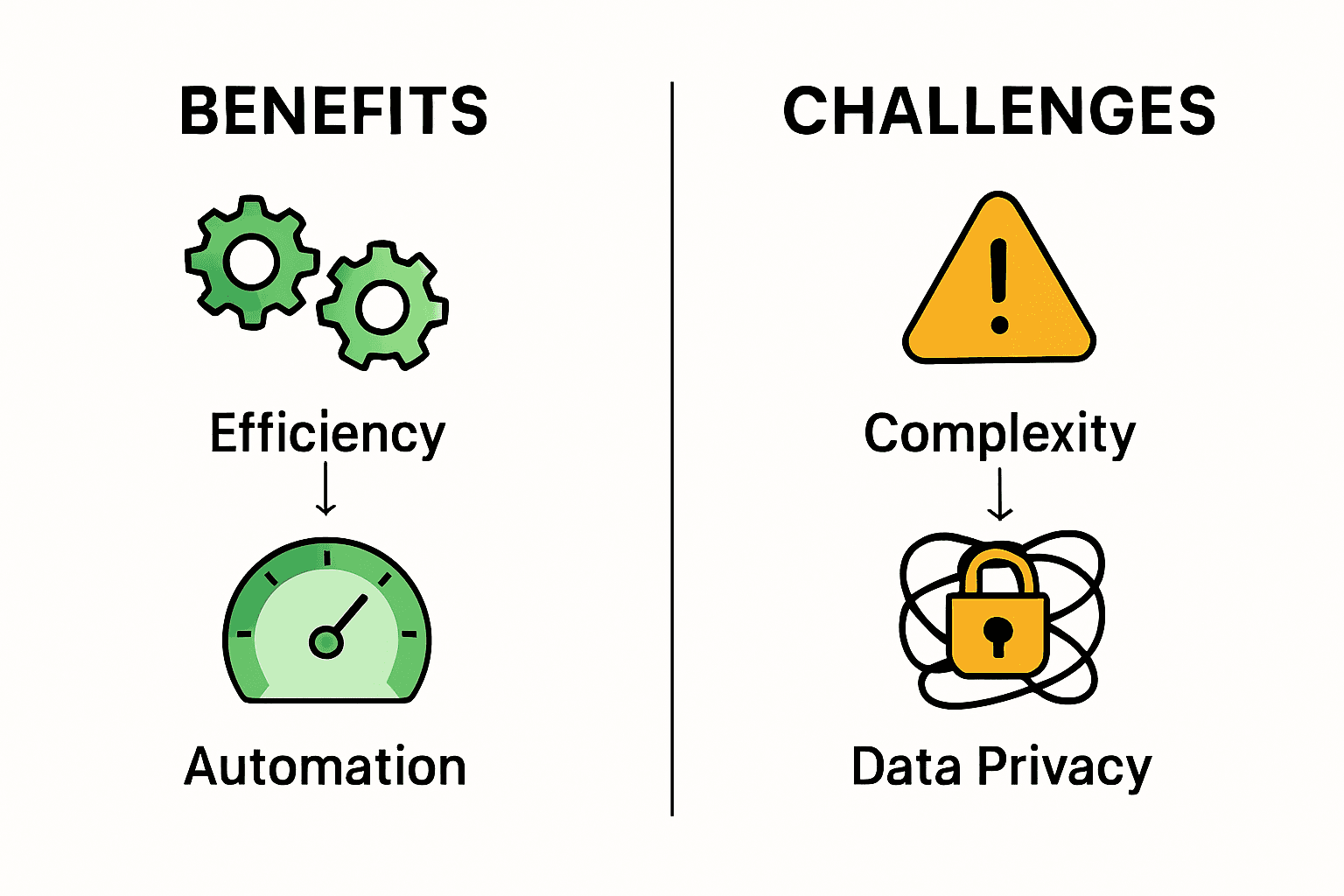 BENEFITS

Efficiency

Automation

CHALLENGES

Complexity

Data Privacy