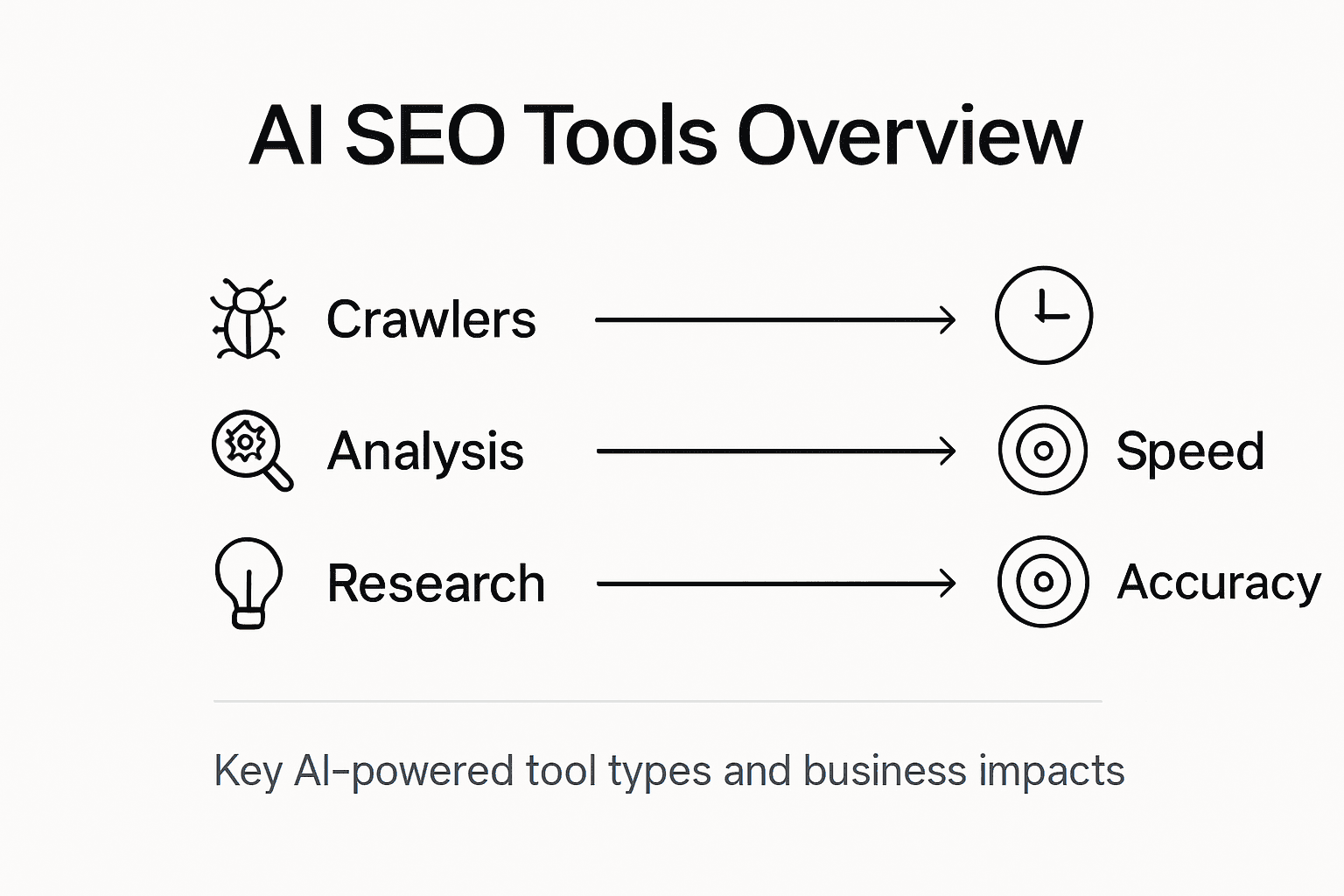 AI SEO Tools Overview

Crawlers

Analysis

Speed

Research

Accuracy

Key AI-powered tool types and business impacts