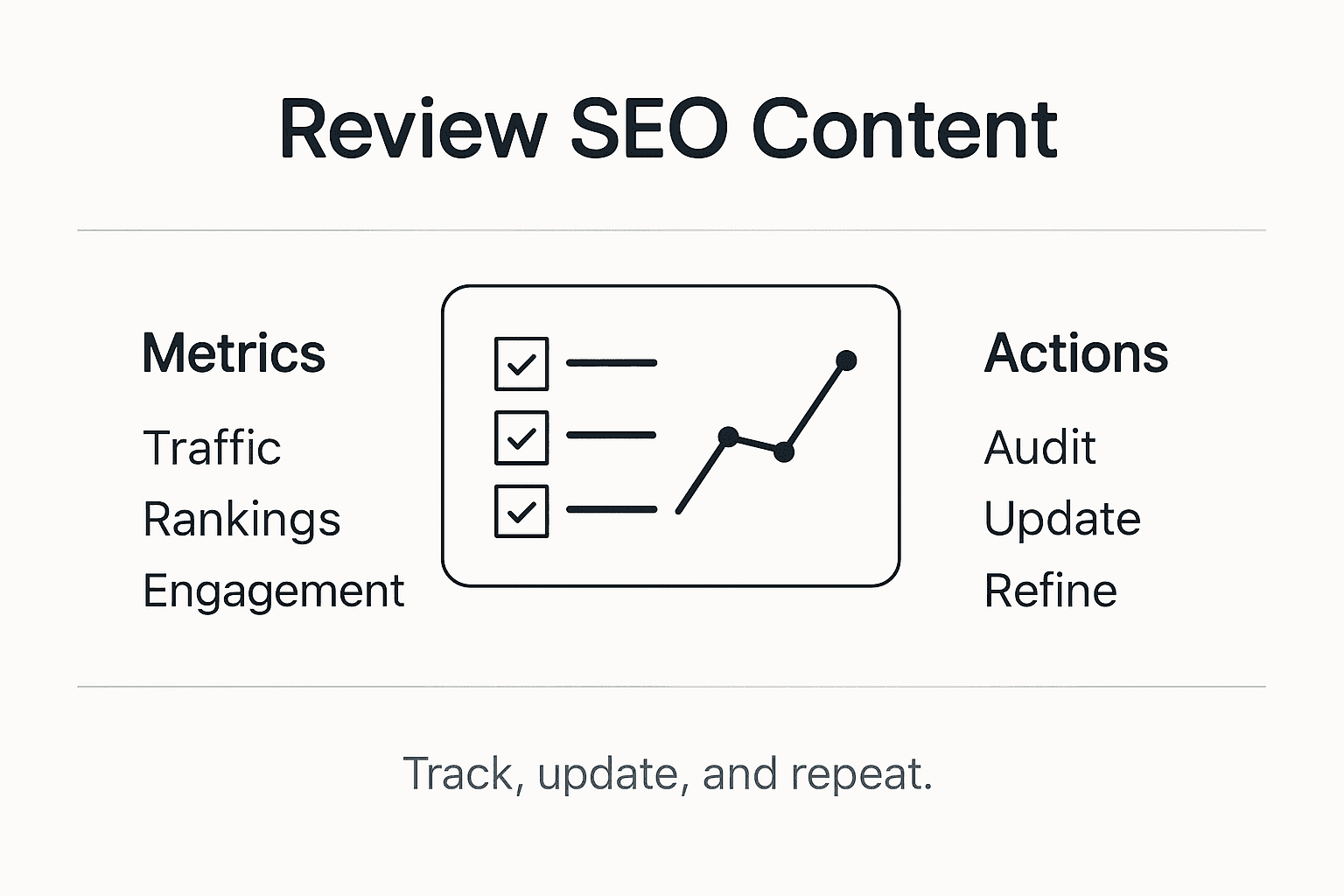 Review SEO Content

Metrics

Traffic

Rankings

Engagement

Actions

Audit

Update

Refine

Track, update, and repeat.