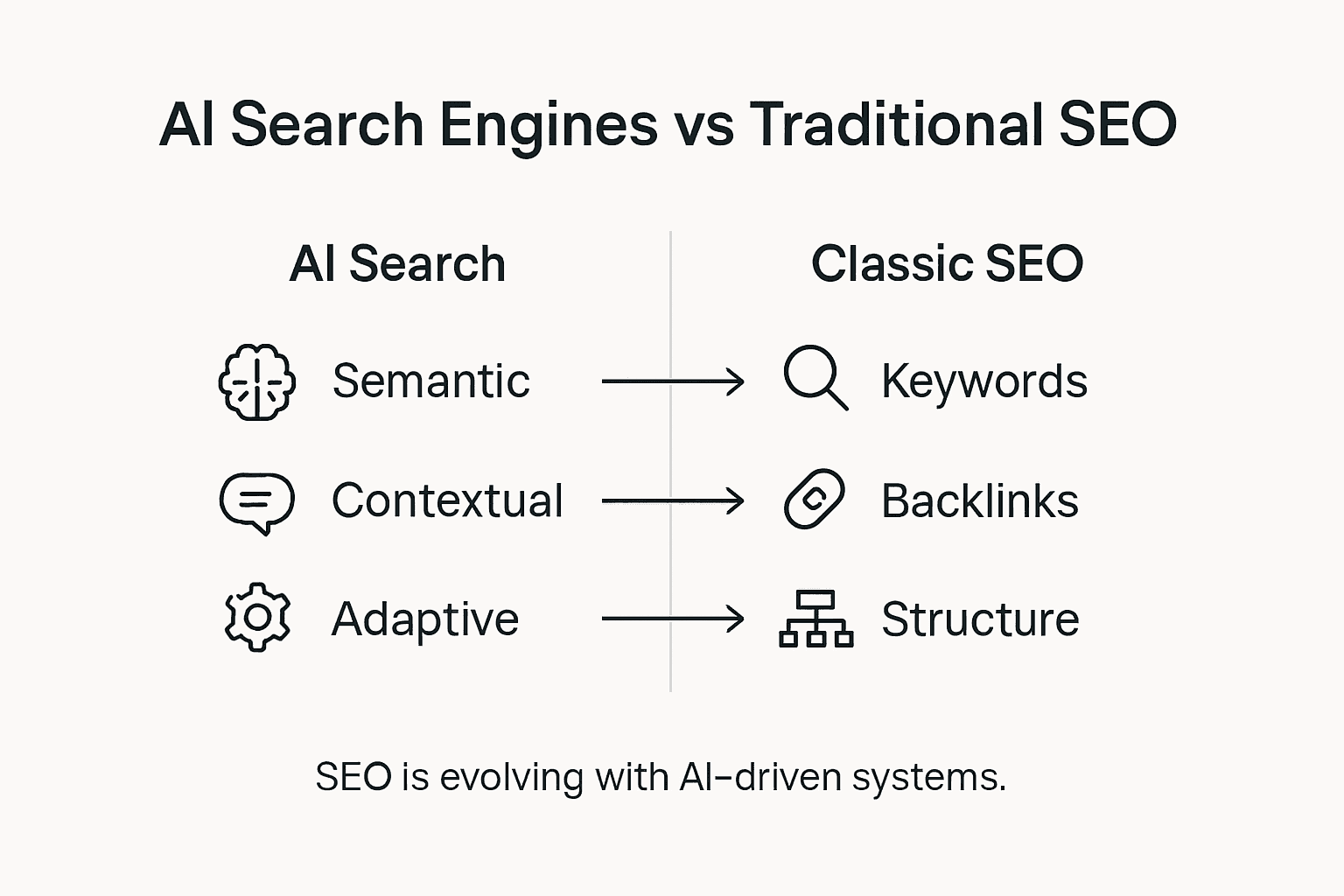 AI Search Engines vs Traditional SEO

AI Search

Semantic

Contextual

Adaptive

Classic SEO

Keywords

Backlinks

Structure

SEO is evolving with AI-driven systems.