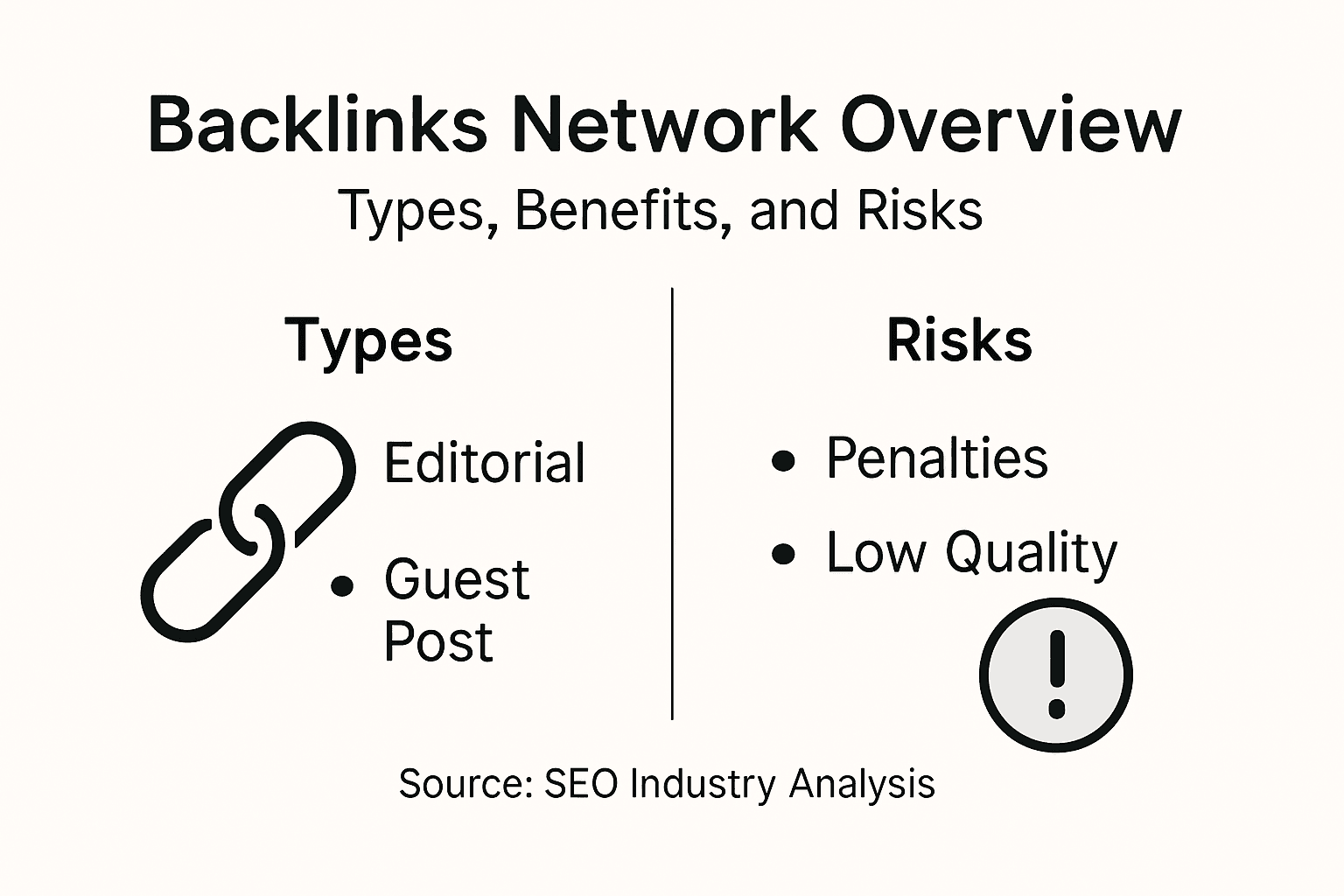 Backlinks Network Overview
Types, Benefits, and Risks

Types

Editorial

• Guest Post

Risks

• Penalties
• Low Quality

!

Source: SEO Industry Analysis