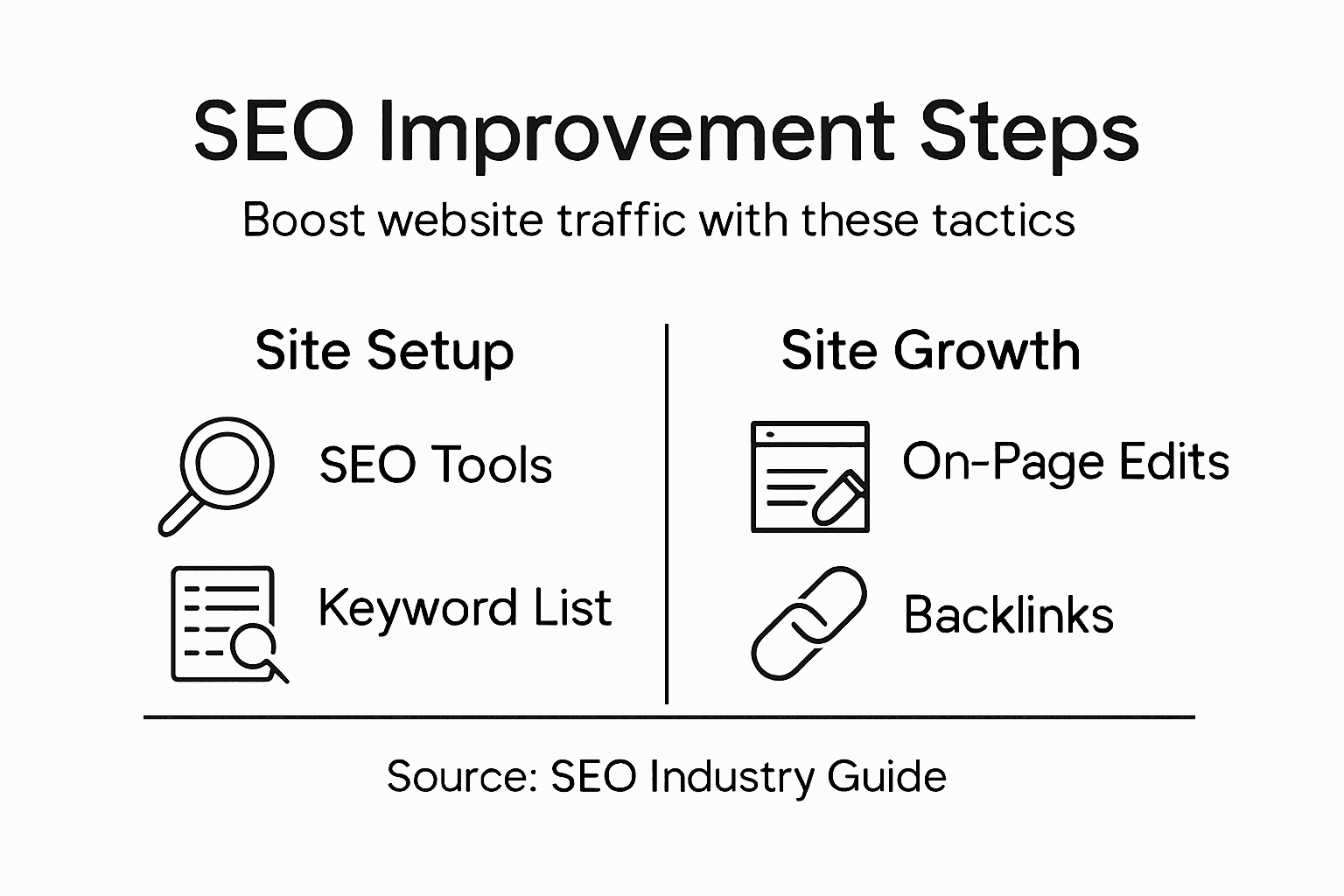 SEO Improvement Steps

Boost website traffic with these tactics

Site Setup

SEO Tools

Keyword List

Site Growth

On-Page Edits

Backlinks

Source: SEO Industry Guide