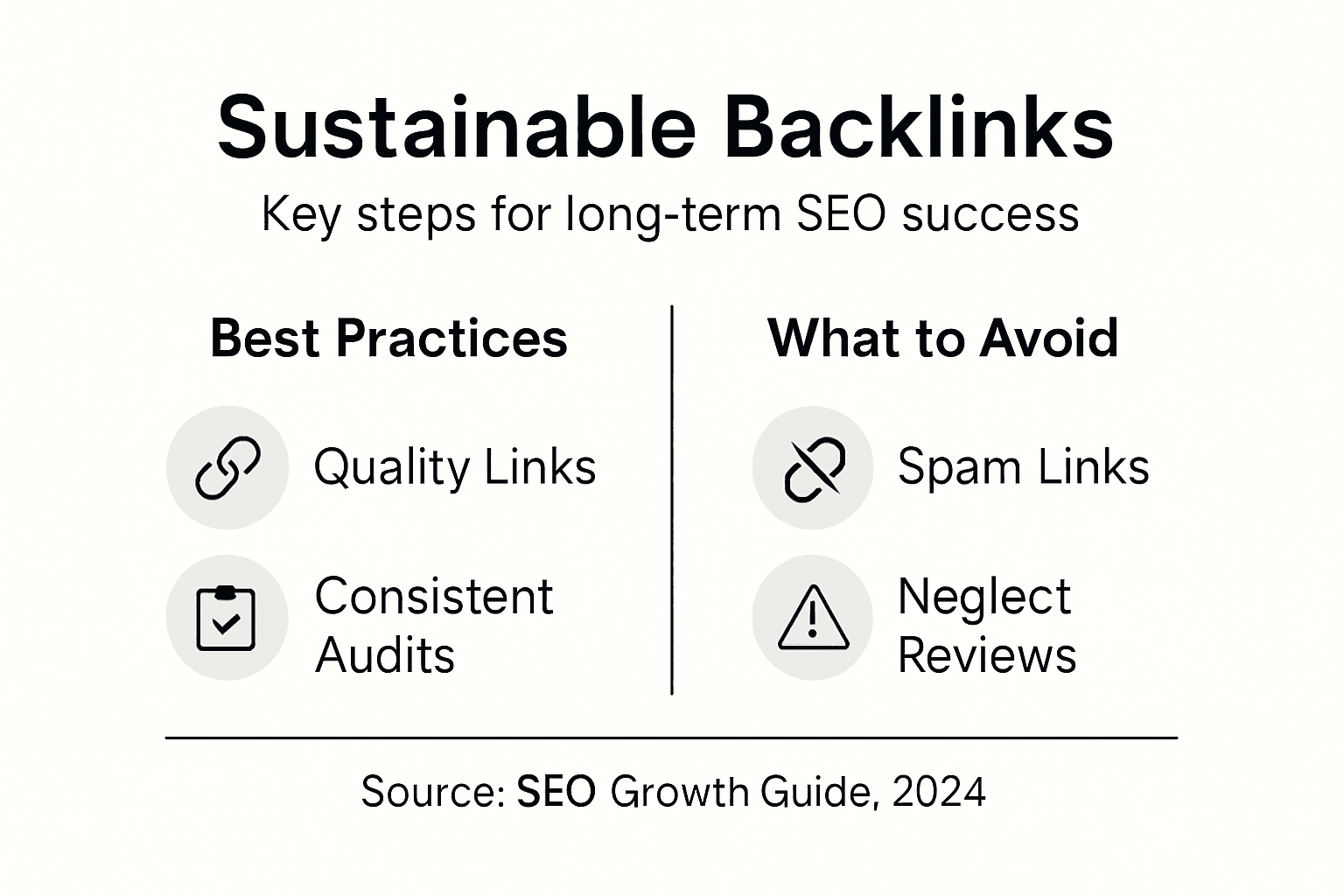 Sustainable Backlinks

Key steps for long-term SEO success

Best Practices

Quality Links

Consistent Audits

What to Avoid

Spam Links

Neglect Reviews

Source: SEO Growth Guide, 2024