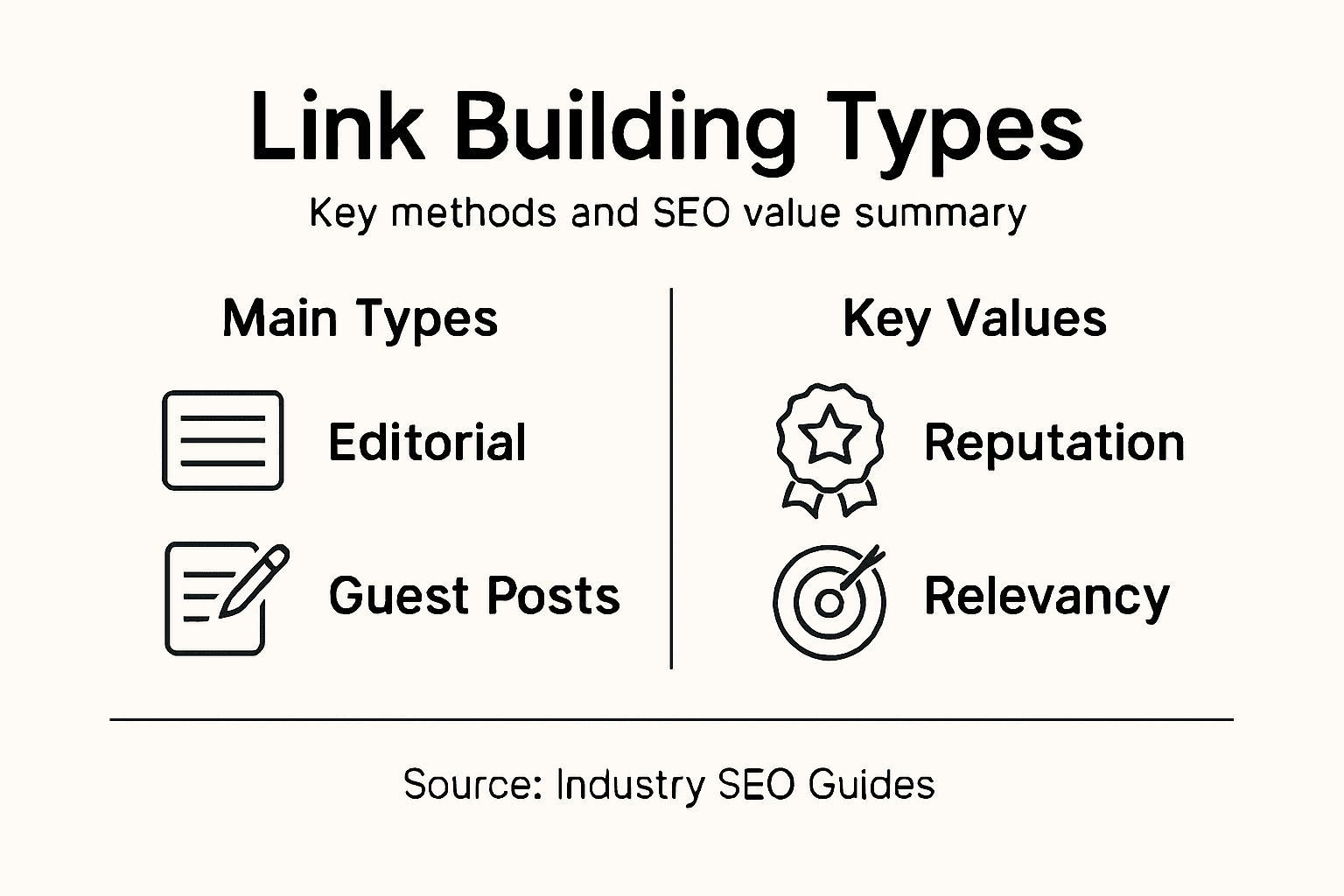 Link Building Types

Key methods and SEO value summary

Main Types

Editorial

Guest Posts

Key Values

Reputation

Relevancy

Source: Industry SEO Guides