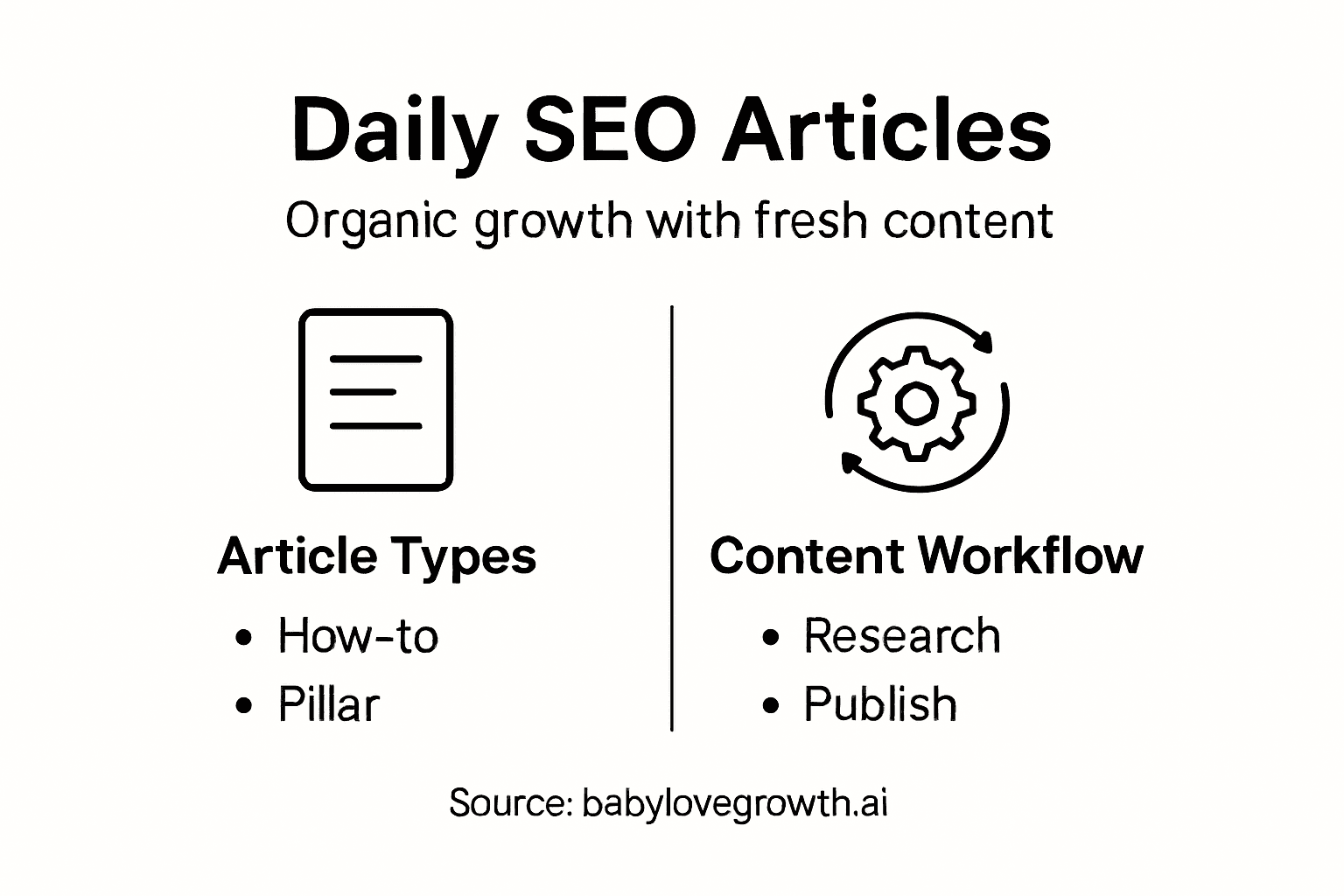 Daily SEO Articles

Organic growth with fresh content

Article Types

• How-to
• Pillar

Content Workflow

• Research
• Publish

Source: babylovegrowth.ai