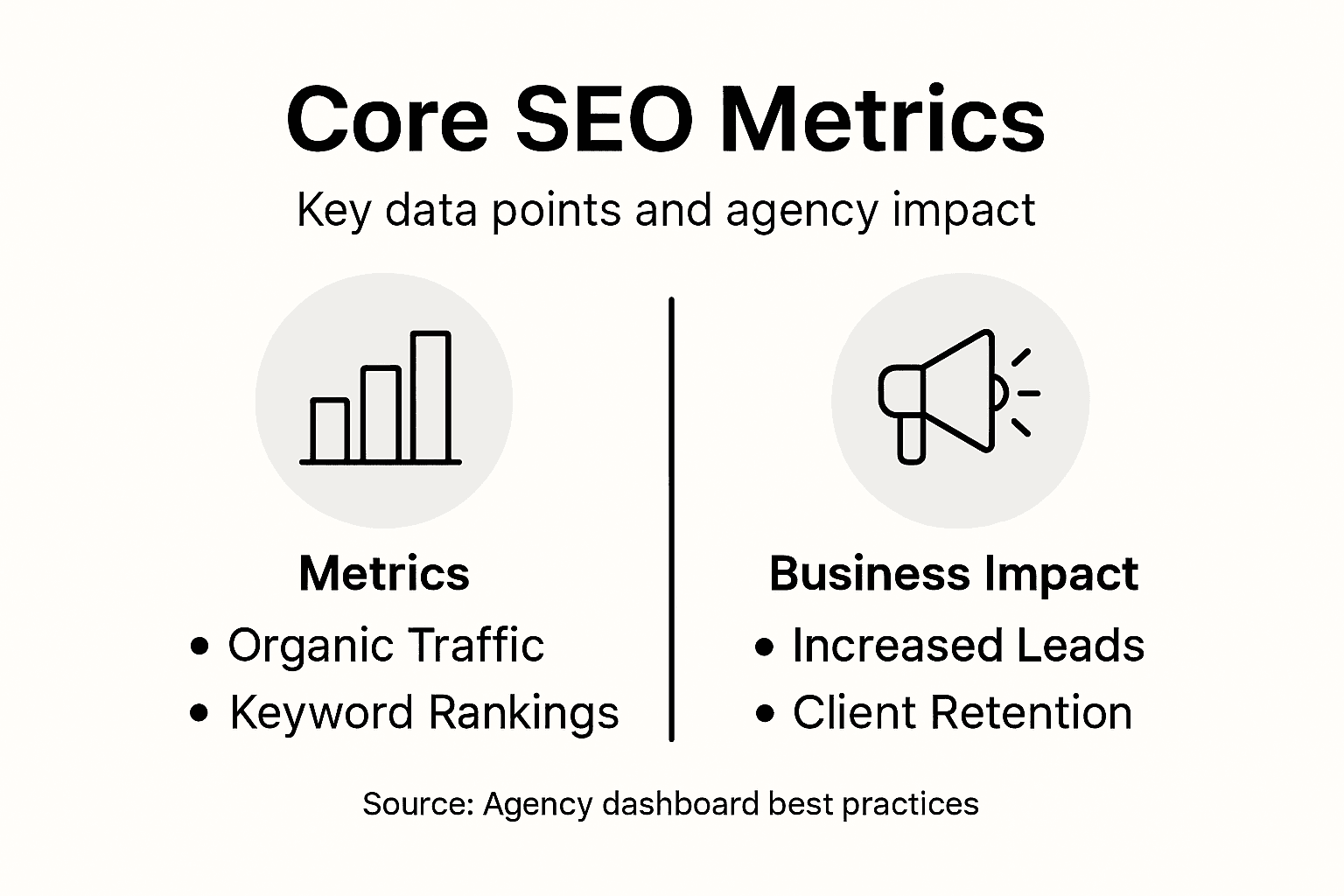 Core SEO Metrics

Key data points and agency impact

Metrics
• Organic Traffic
• Keyword Rankings

Business Impact
• Increased Leads
• Client Retention

Source: Agency dashboard best practices