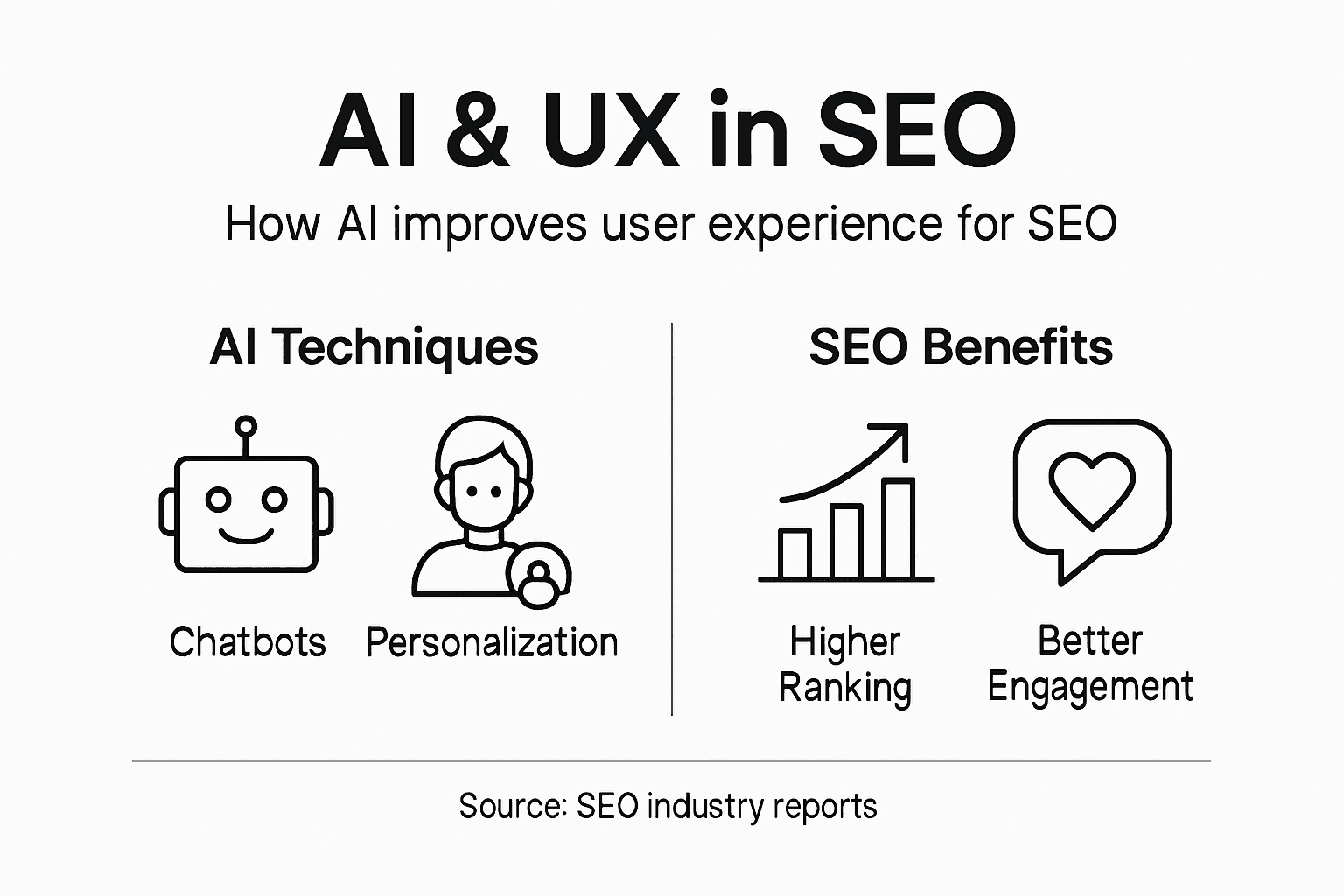 AI & UX in SEO

How AI improves user experience for SEO

AI Techniques

Chatbots

Personalization

SEO Benefits

Higher Ranking

Better Engagement

Source: SEO industry reports