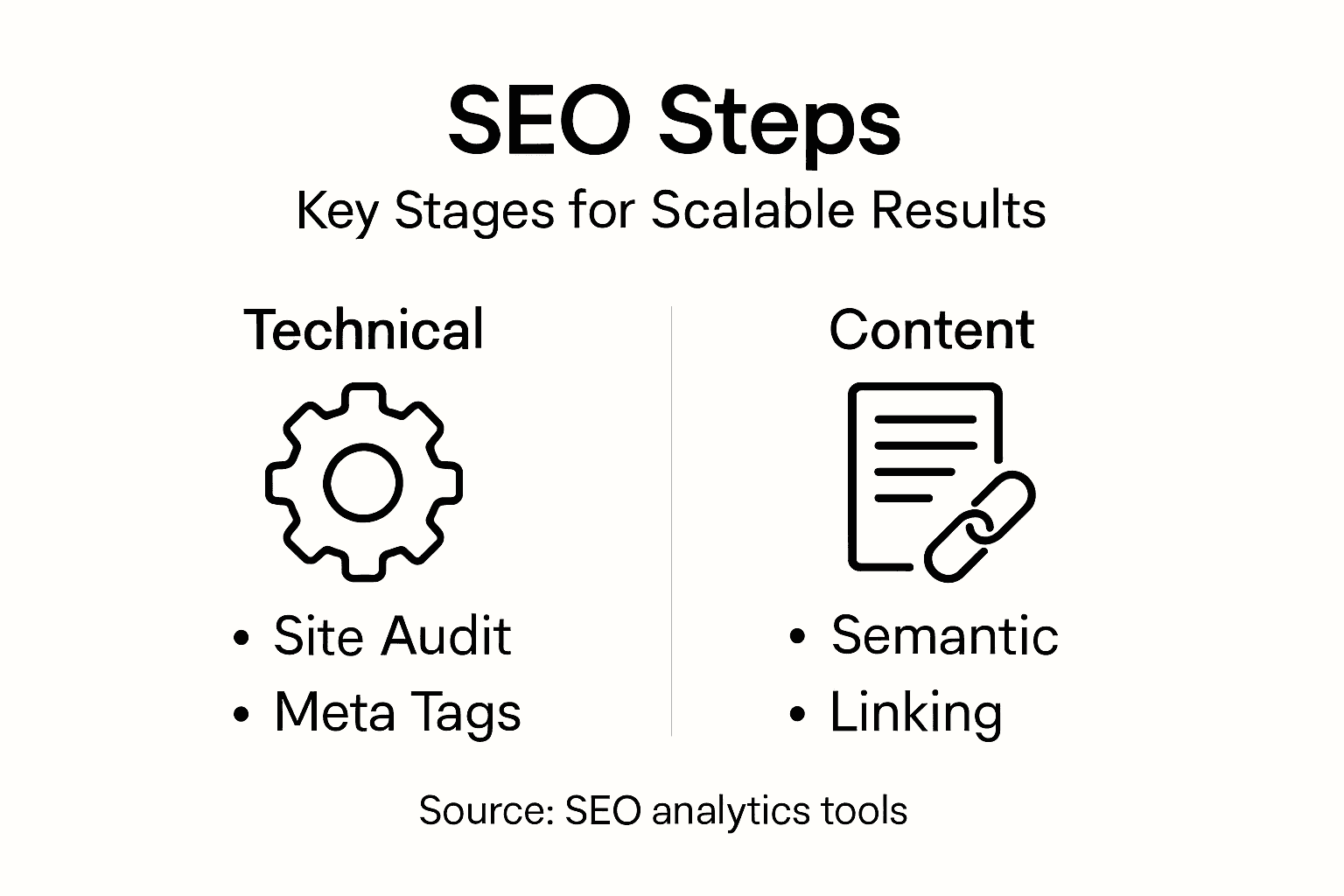 SEO Steps

Key Stages for Scalable Results

Technical

• Site Audit
• Meta Tags

Content

• Semantic
• Linking

Source: SEO analytics tools