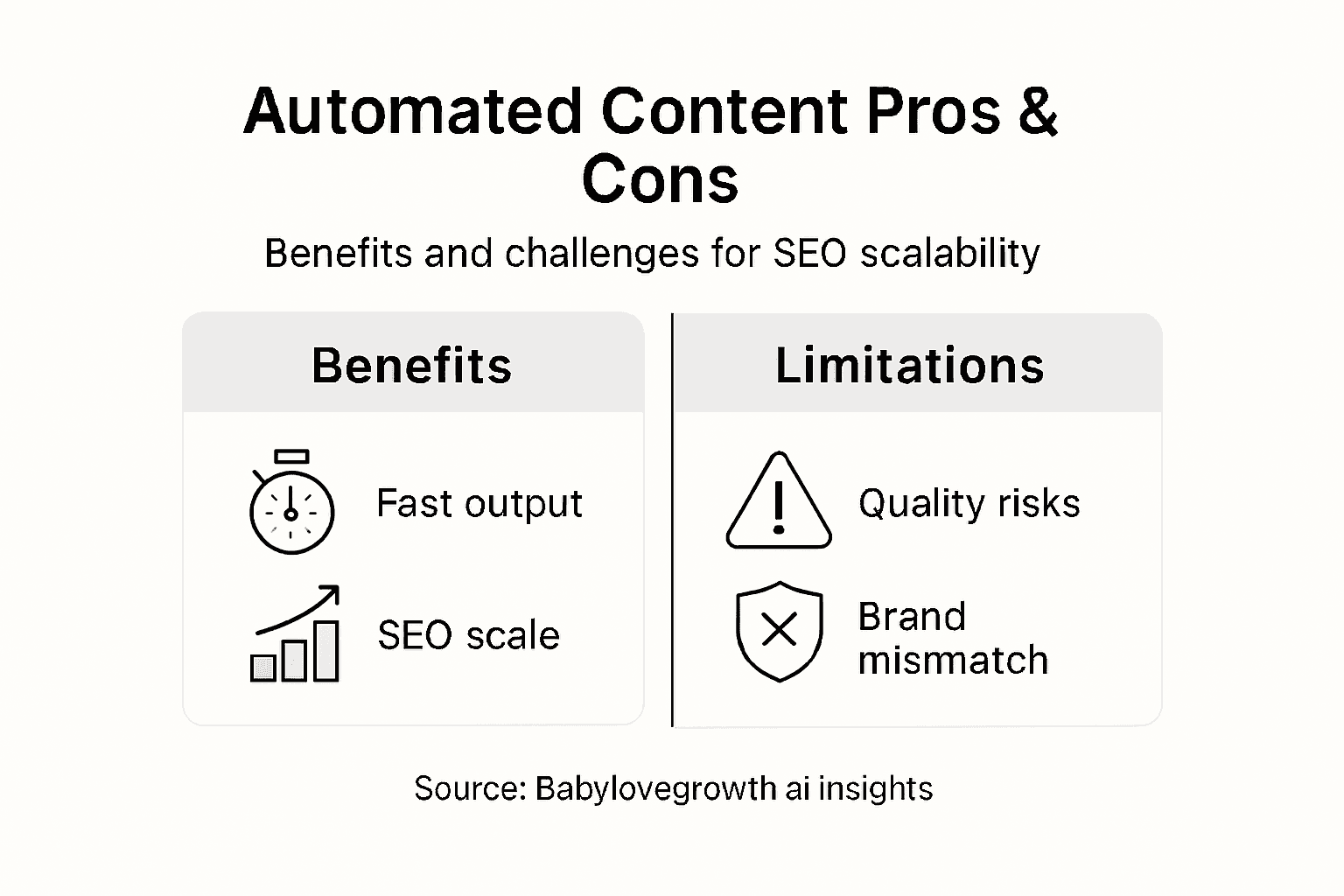 Automated Content Pros & Cons

Benefits and challenges for SEO scalability

Benefits

Fast output

SEO scale

Limitations

Quality risks

Brand mismatch

Source: Babylovegrowth ai insights