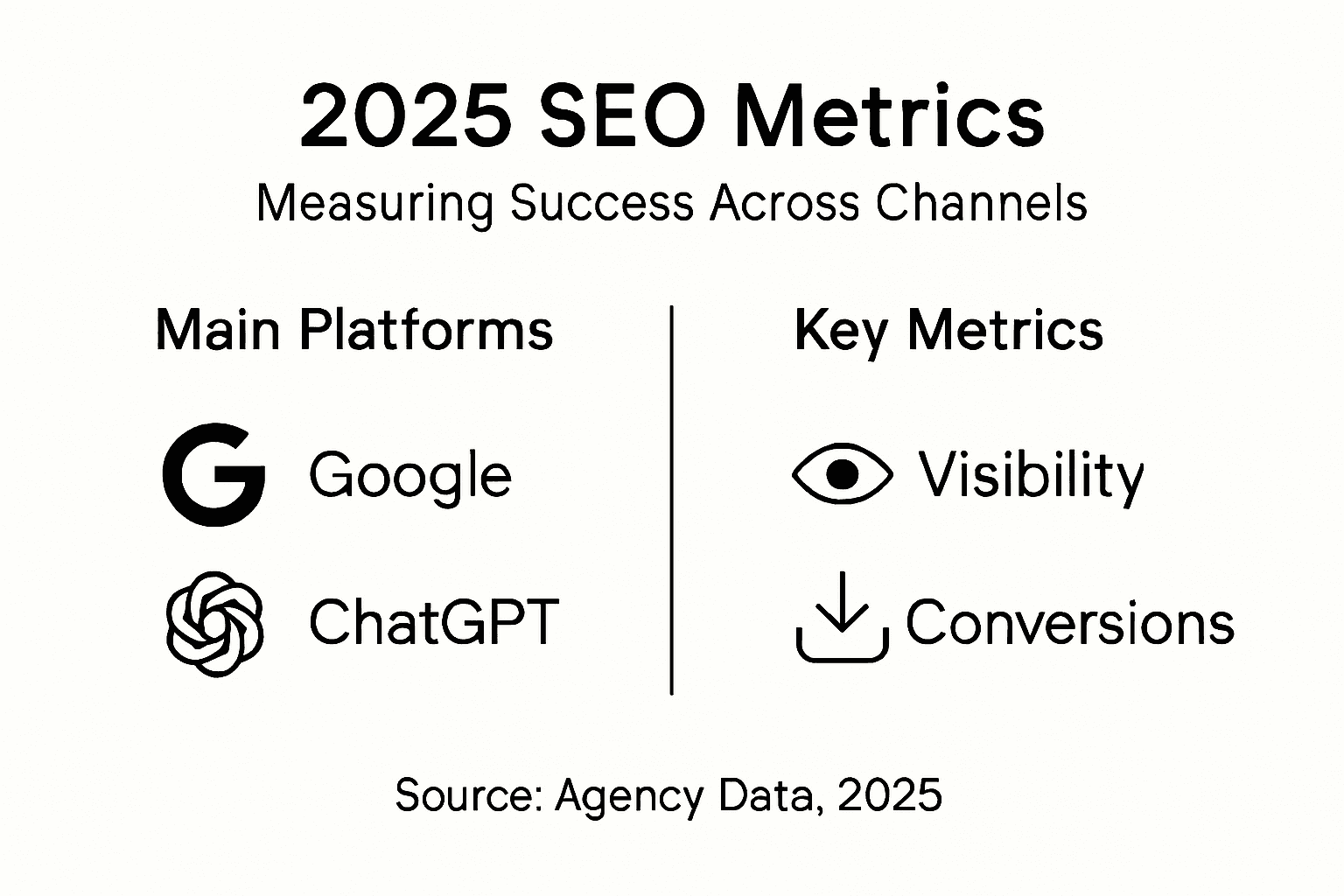 2025 SEO Metrics
Measuring Success Across Channels

Main Platforms

Google

ChatGPT

Key Metrics

Visibility

Conversions

Source: Agency Data, 2025