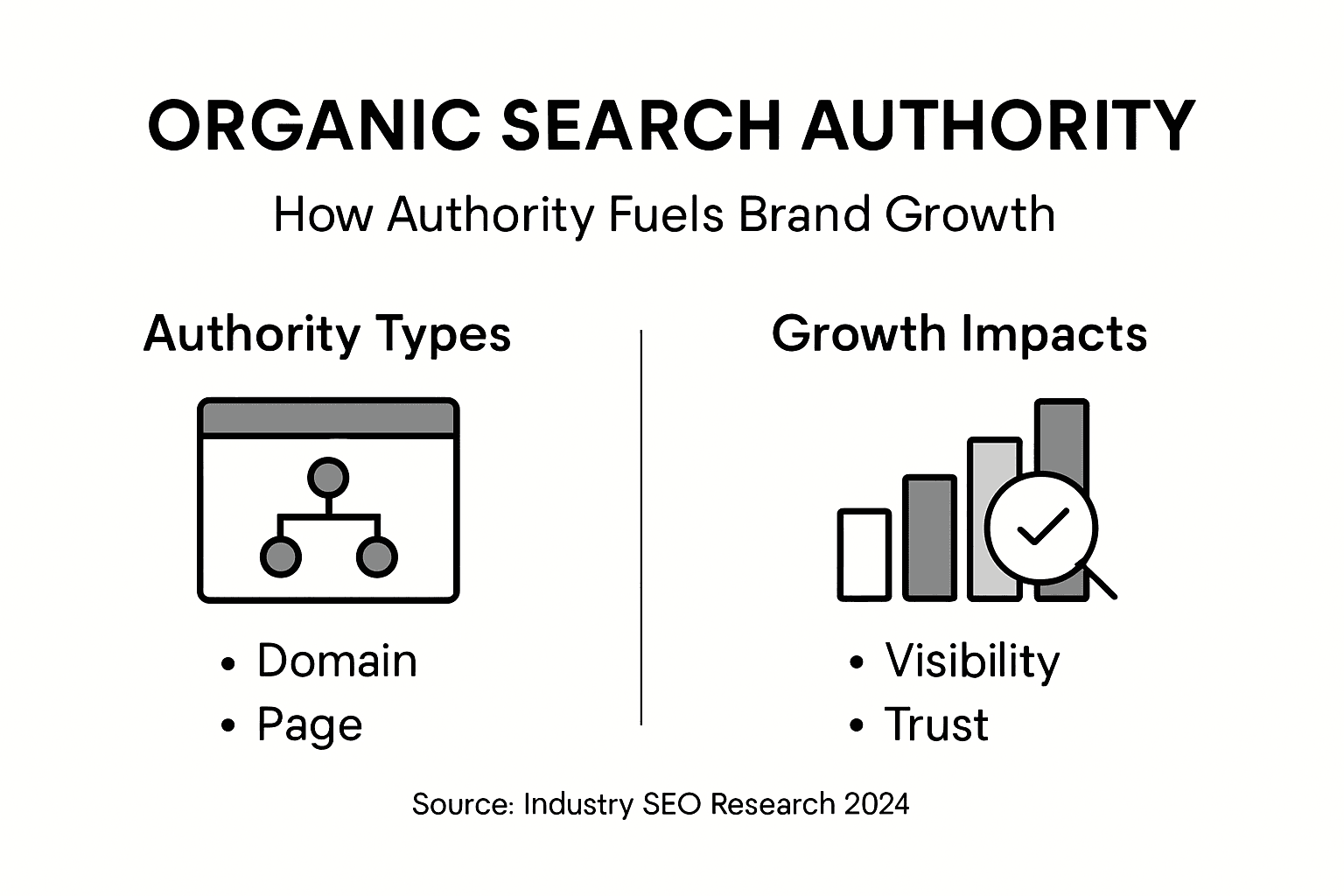 ORGANIC SEARCH AUTHORITY

How Authority Fuels Brand Growth

Authority Types

• Domain
• Page

Growth Impacts

• Visibility
• Trust

Source: Industry SEO Research 2024