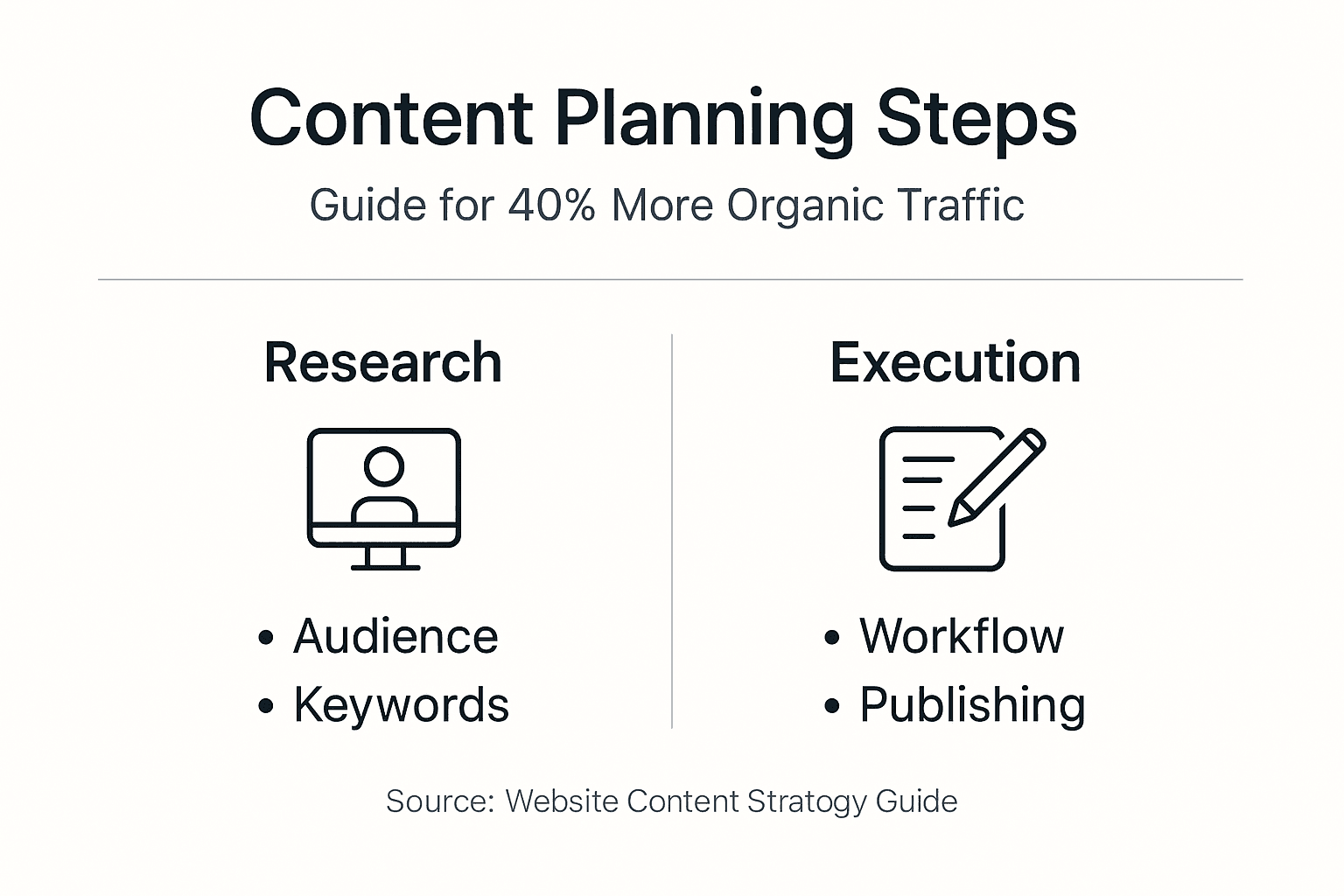 Content Planning Steps

Guide for 40% More Organic Traffic

Research

• Audience
• Keywords

Execution

• Workflow
• Publishing

Source: Website Content Stratogy Guide