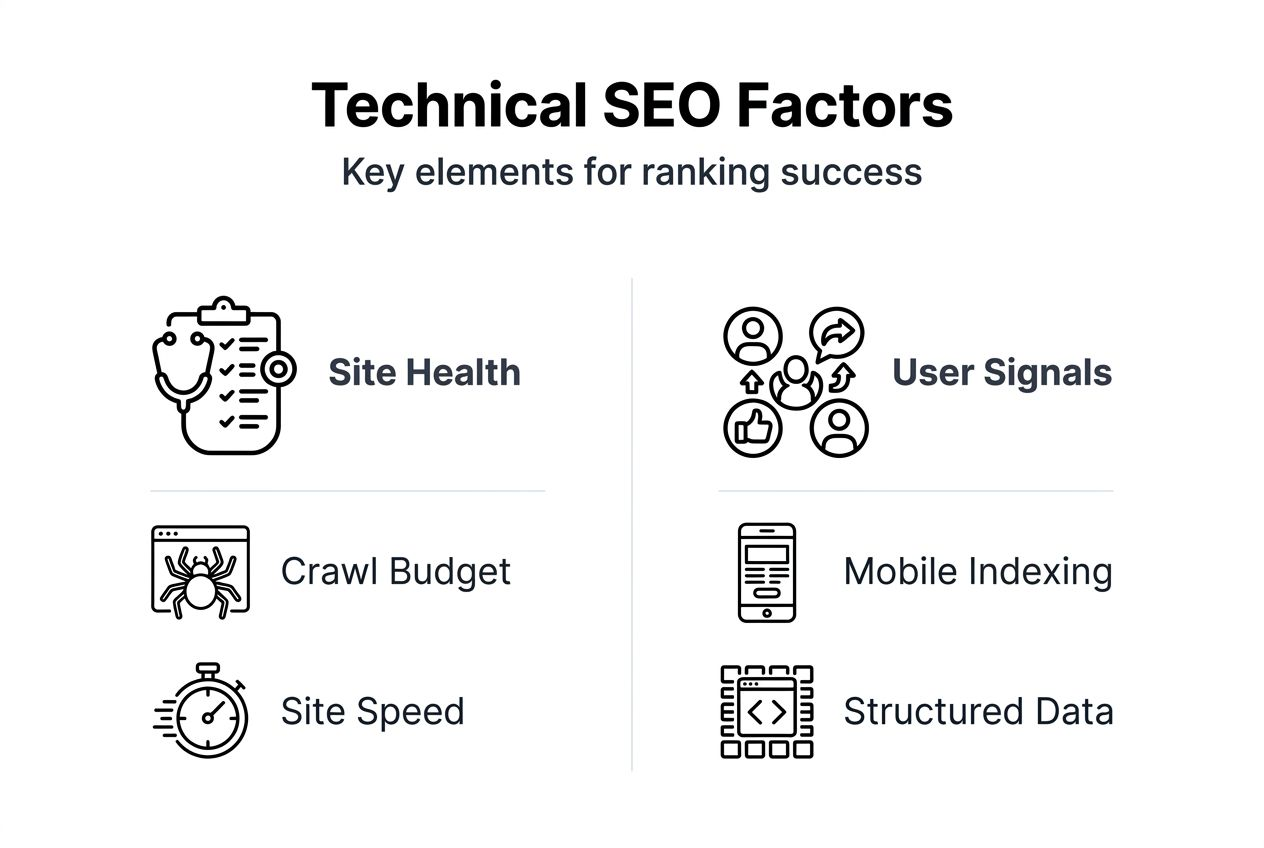 Technical SEO Factors
Key elements for ranking success

Site Health

Crawl Budget

Site Speed

User Signals

Mobile Indexing

Structured Data