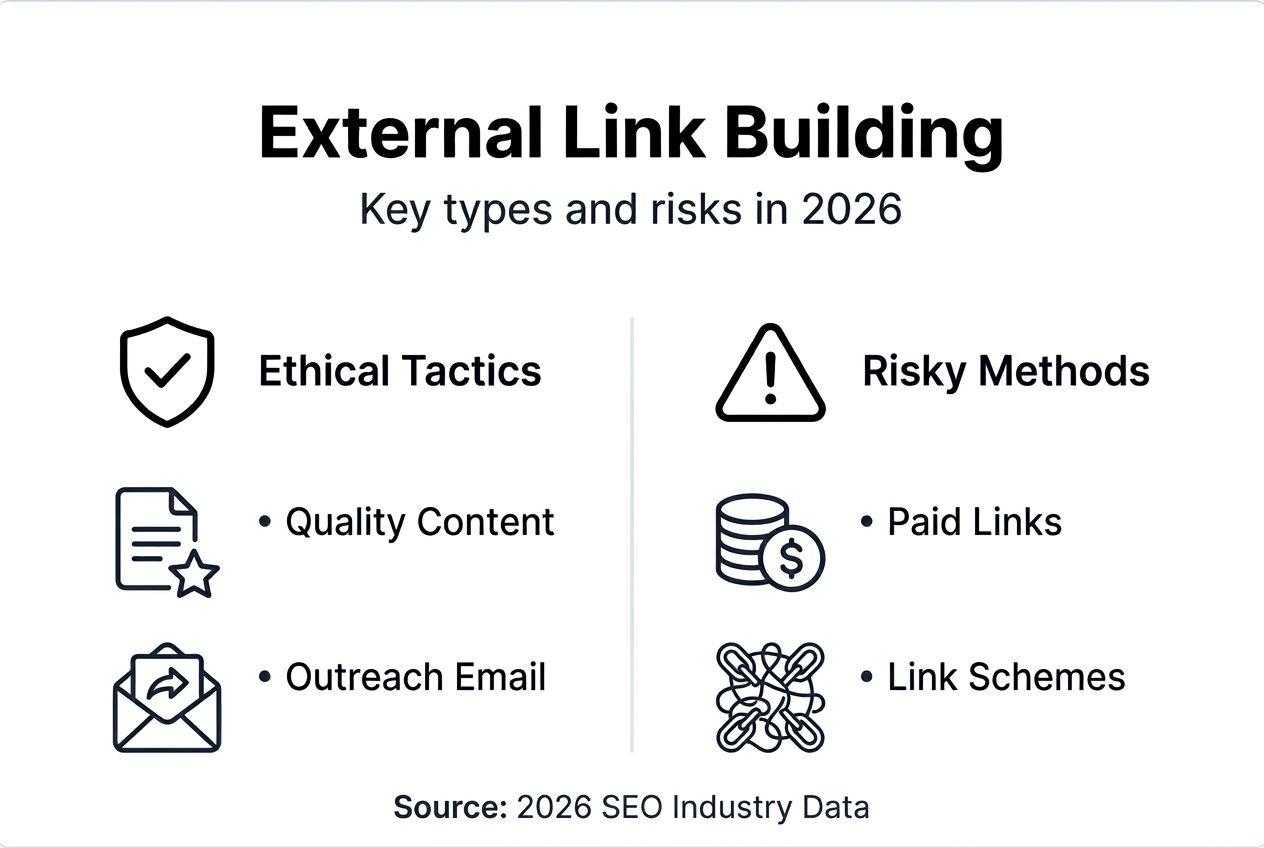 External Link Building

Key types and risks in 2026

Ethical Tactics

• Quality Content

• Outreach Email

Risky Methods

• Paid Links

• Link Schemes

Source: 2026 SEO Industry Data