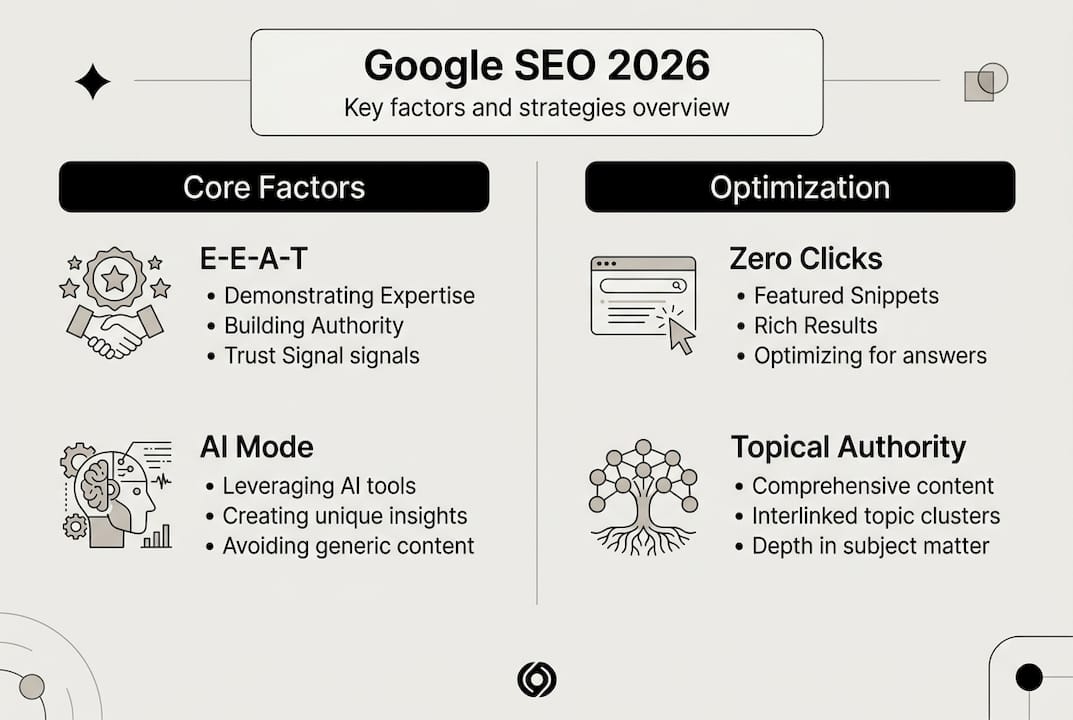 Google SEO 2026
Key factors and strategies overview

Core Factors

E-E-A-T
• Demonstrating Expertise
• Building Authority
• Trust Signal signals

AI Mode
• Leveraging AI tools
• Creating unique insights
• Avoiding generic content

Optimization

Zero Clicks
• Featured Snippets
• Rich Results
• Optimizing for answers

Topical Authority
• Comprehensive content
• Interlinked topic clusters
• Depth in subject matter