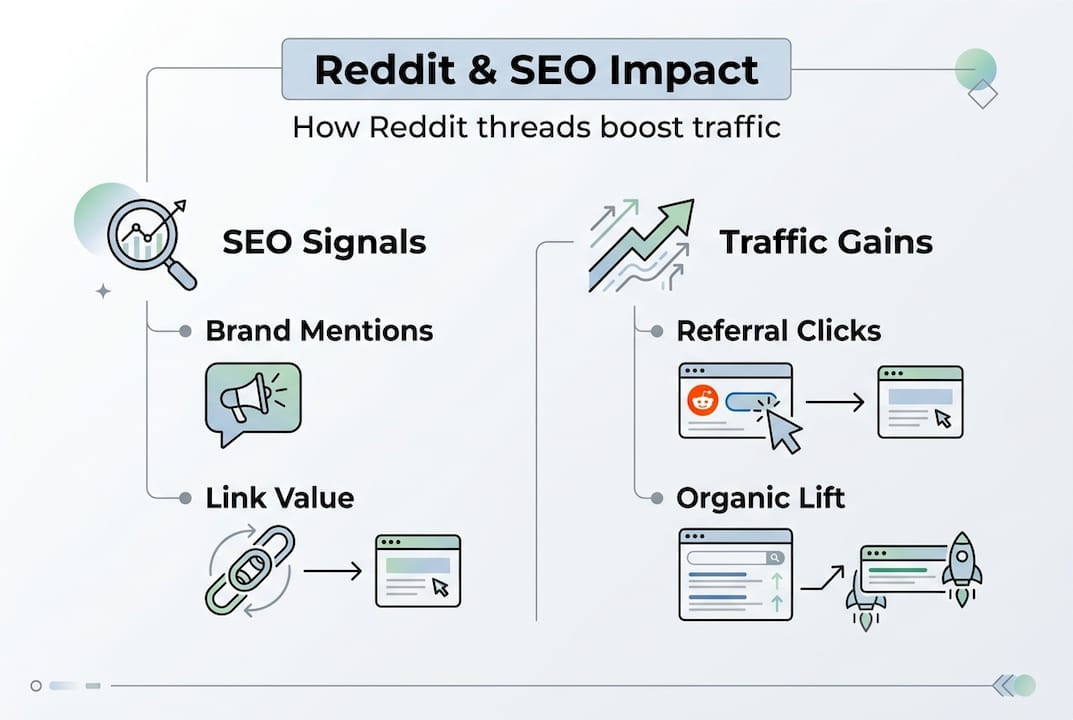 Reddit & SEO Impact

How Reddit threads boost traffic

SEO Signals

Brand Mentions

Link Value

Traffic Gains

Referral Clicks

Organic Lift