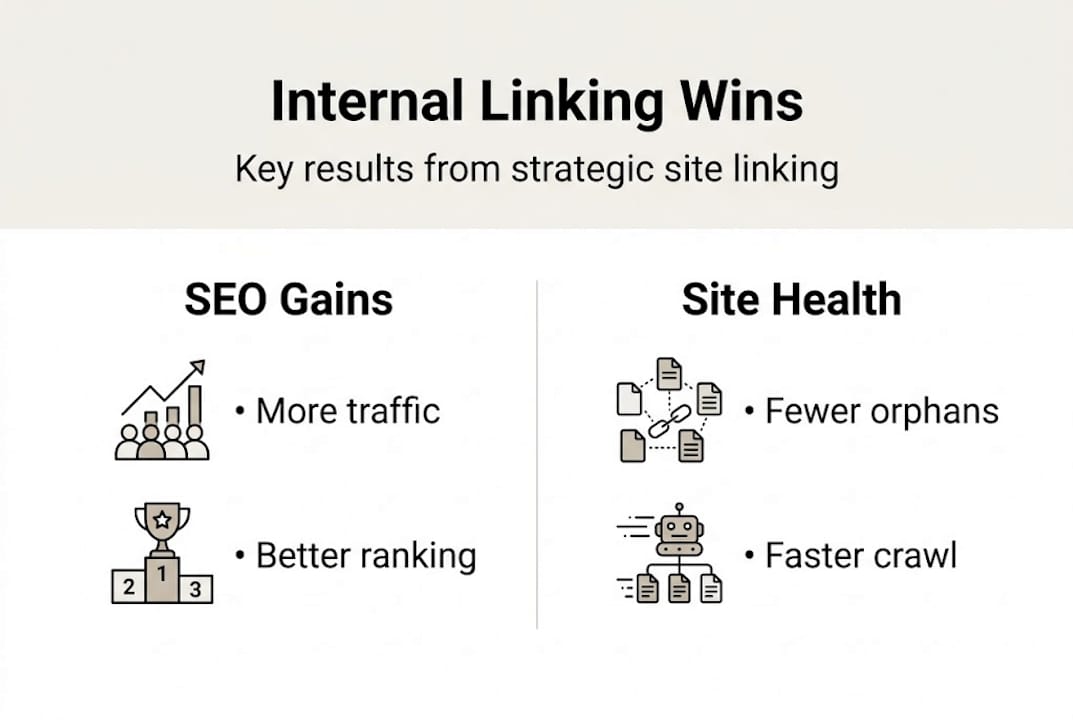 Internal Linking Wins

Key results from strategic site linking

SEO Gains

• More traffic

2 1 3

• Better ranking

Site Health

• Fewer orphans

• Faster crawl