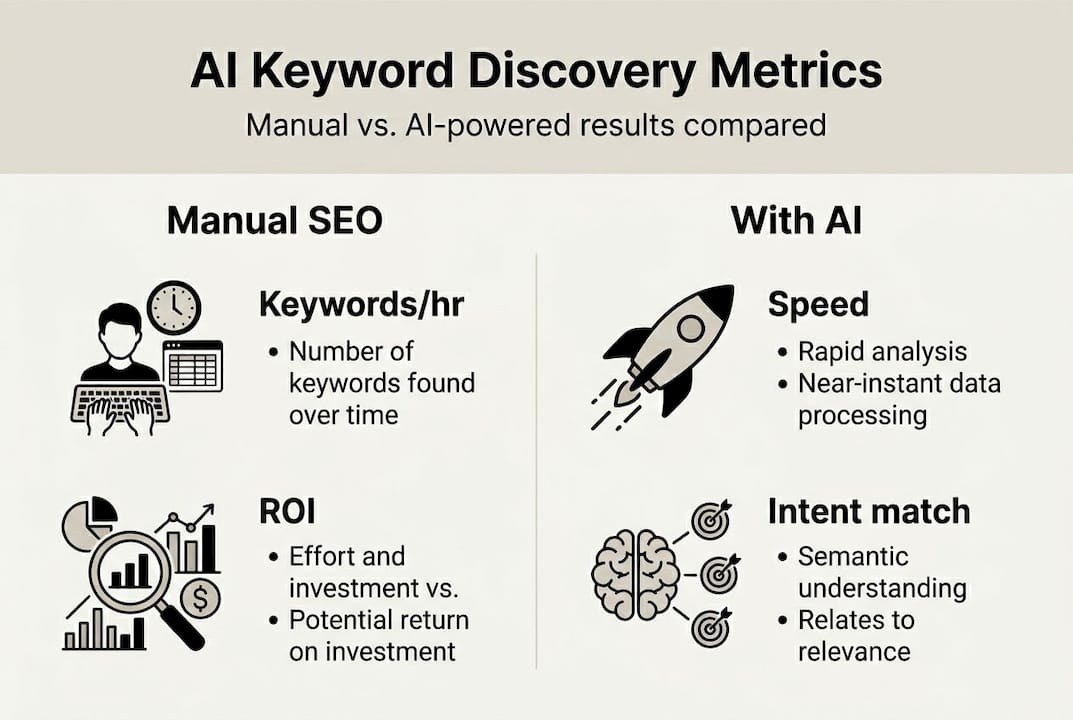 AI Keyword Discovery Metrics

Manual vs. AI-powered results compared

Manual SEO

Keywords/hr

• Number of keywords found over time

ROI

• Effort and investment vs.
• Potential return on investment

With AI

Speed

• Rapid analysis
• Near-instant data processing

Intent match

• Semantic understanding
• Relates to relevance