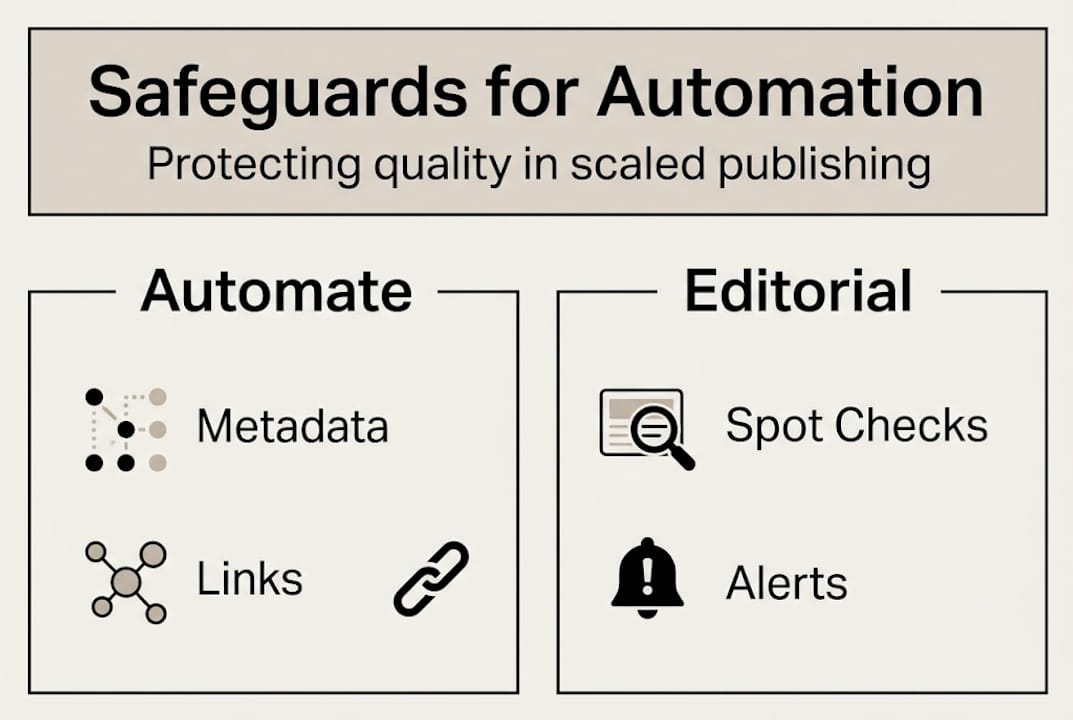 Safeguards for Automation
Protecting quality in scaled publishing

Automate

Metadata

Links

Editorial

Spot Checks

Alerts