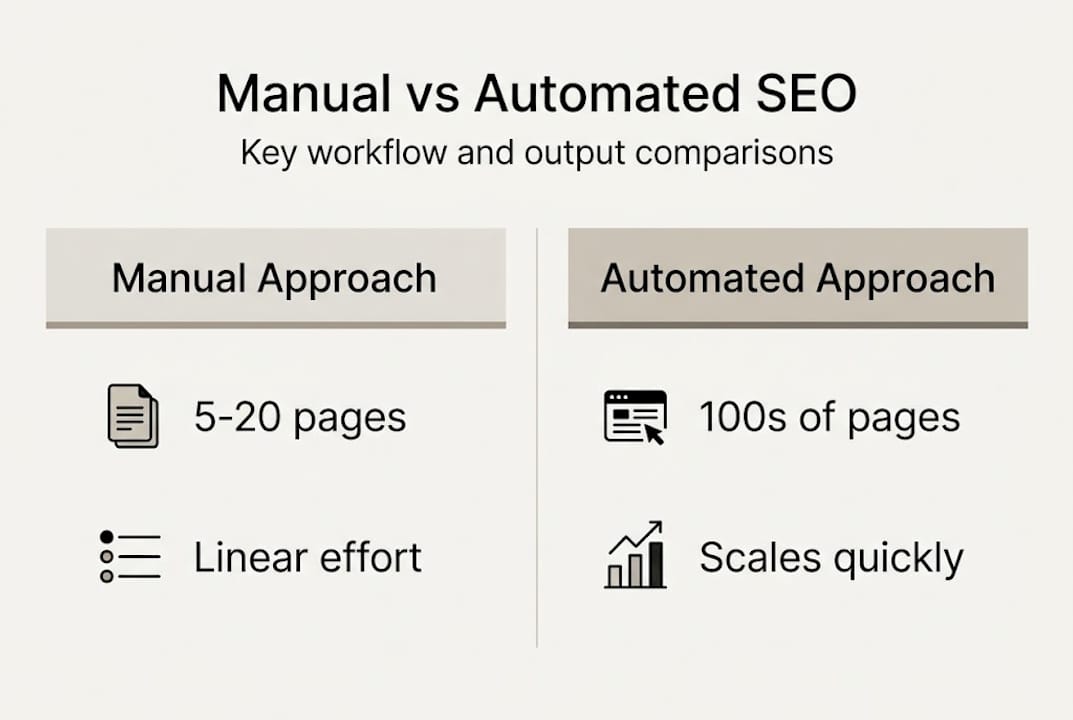 Manual vs Automated SEO

Key workflow and output comparisons

Manual Approach

5-20 pages

Linear effort

Automated Approach

100s of pages

Scales quickly