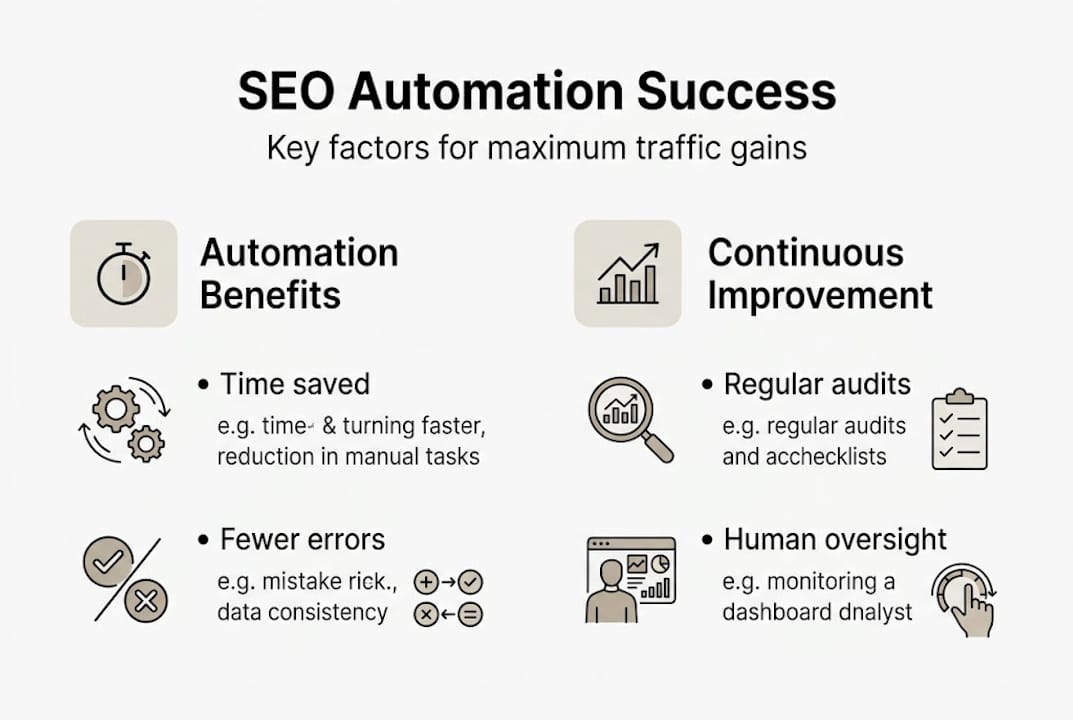 SEO Automation Success

Key factors for maximum traffic gains

Automation Benefits

• Time saved

e.g. time- & turning faster, reduction in manual tasks

• Fewer errors

e.g. mistake rick., data consistency

Continuous Improvement

• Regular audits

e.g. regular audits and acchecklists

• Human oversight

e.g. monitoring a dashboard dnalyst