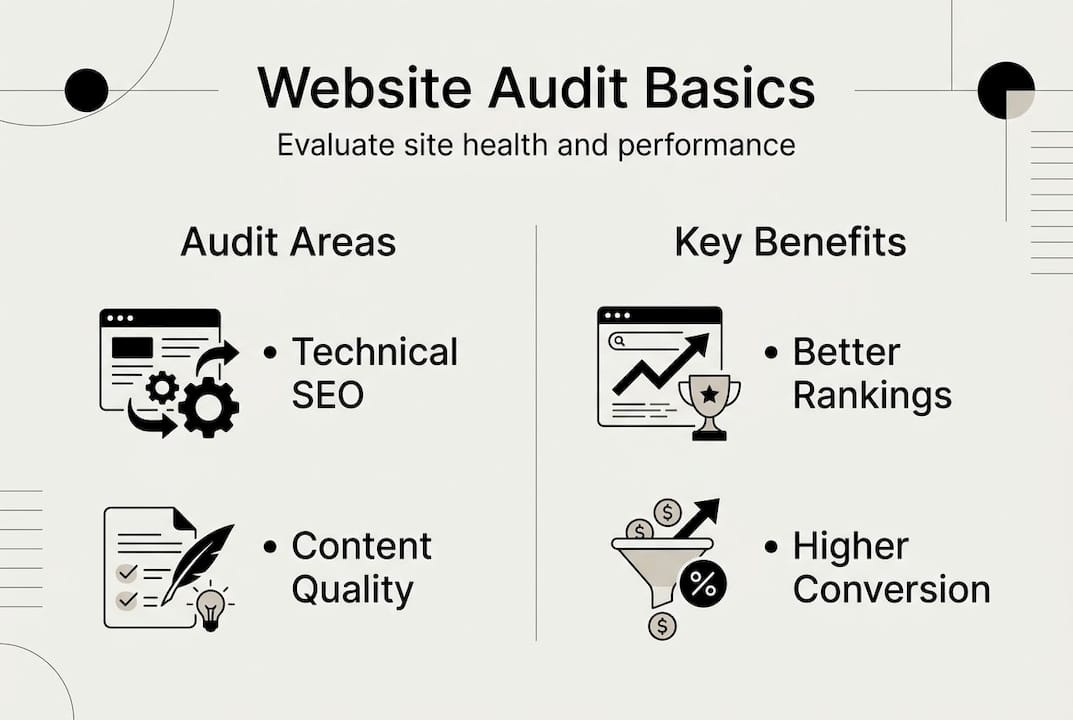 Website Audit Basics
Evaluate site health and performance

Audit Areas

• Technical SEO

• Content Quality

Key Benefits

• Better Rankings

• Higher Conversion

$

$

%

$