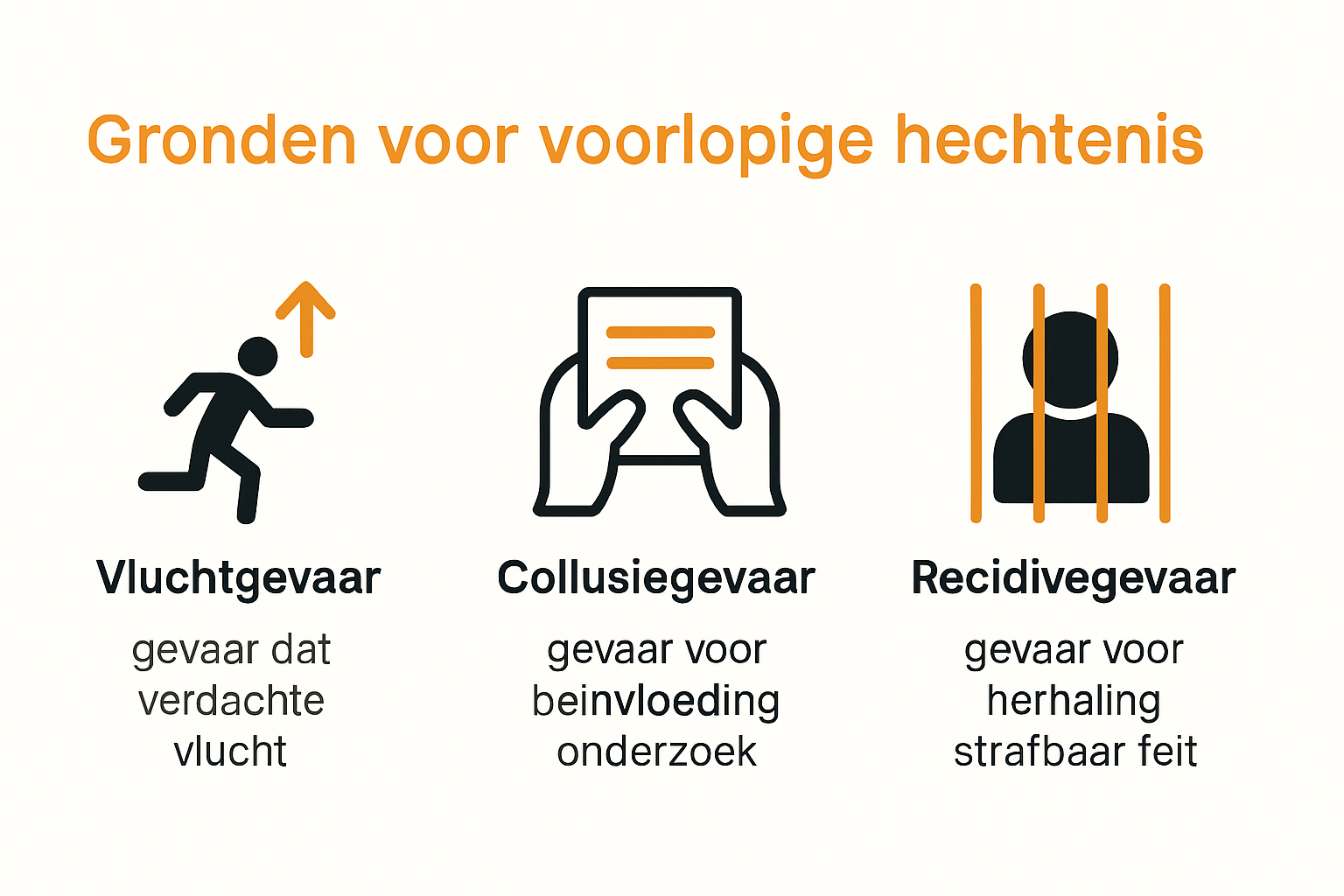 Gronden voor voorlopige hechtenis

Vluchtgevaar

gevaar dat verdachte vlucht

Collusiegevaar

gevaar voor beinvloeding onderzoek

Recidivegevaar

gevaar voor herhaling strafbaar feit