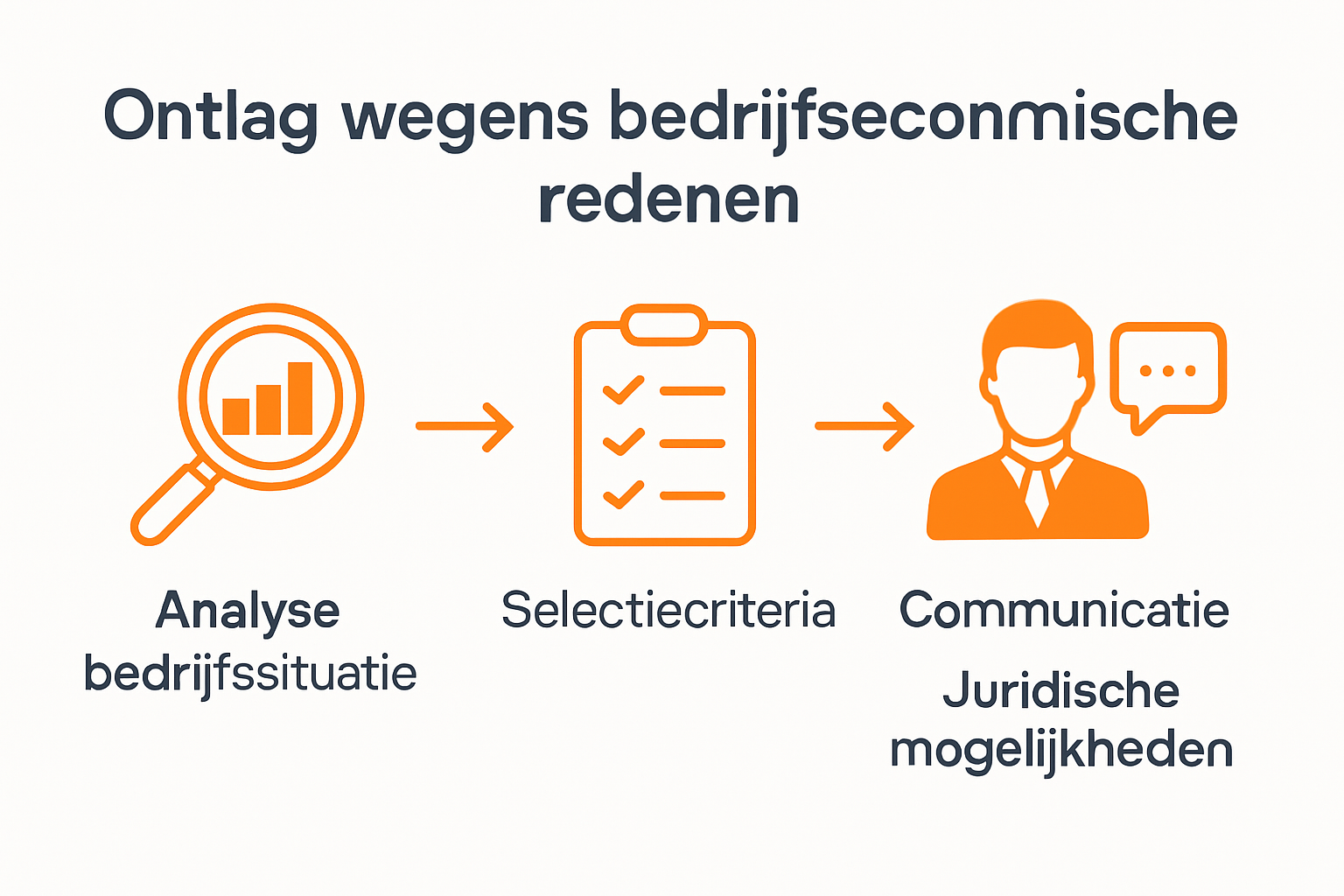 Ontlag wegens bedrijfseconmische redenen

Analyse bedrijfssituatie

Selectiecriteria

Communicatie

Juridische mogelijkheden