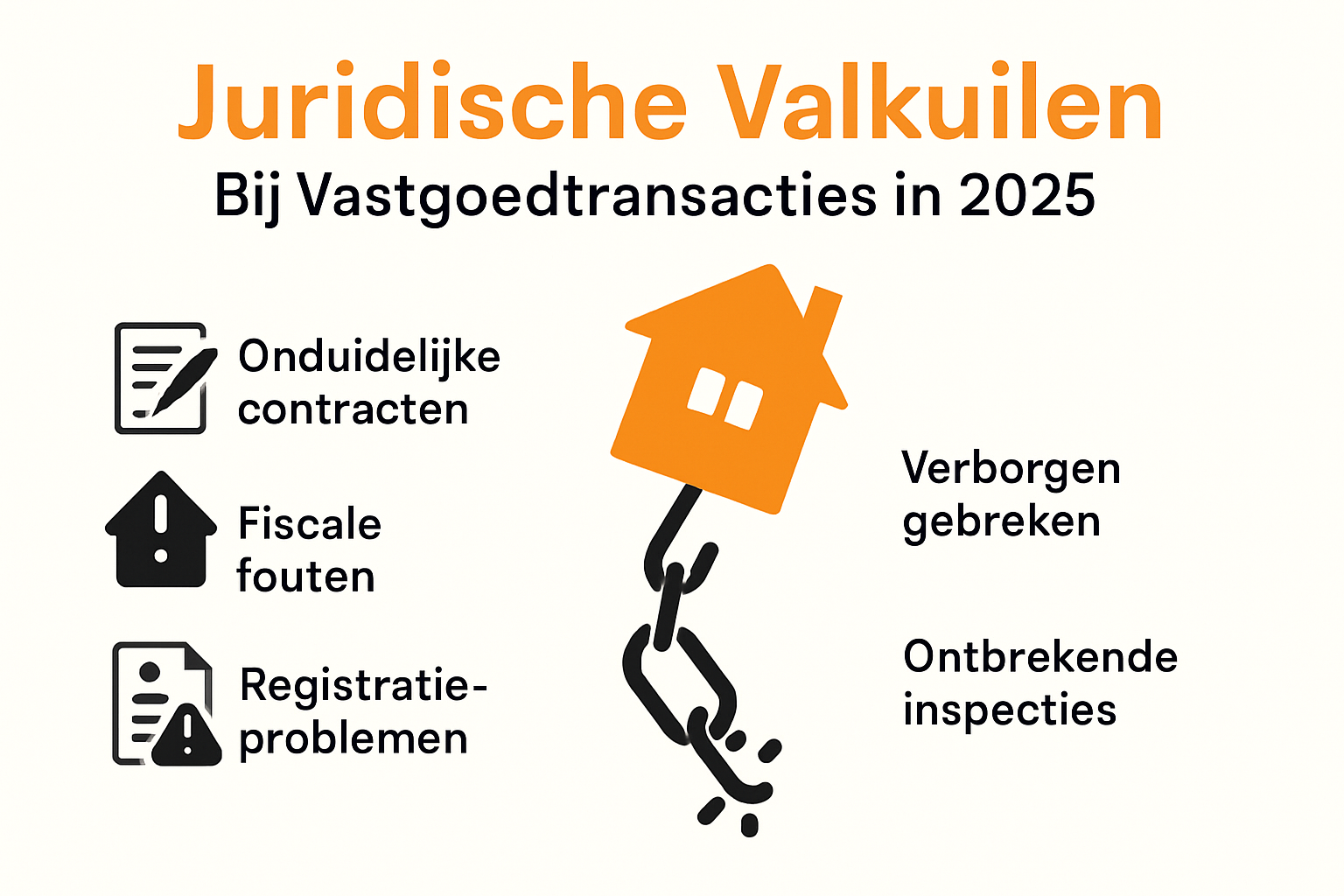 Juridische Valkuilen
Bij Vastgoedtransacties in 2025

Onduidelijke contracten

Fiscale fouten

Registratieproblemen

Verborgen gebreken

Ontbrekende inspecties