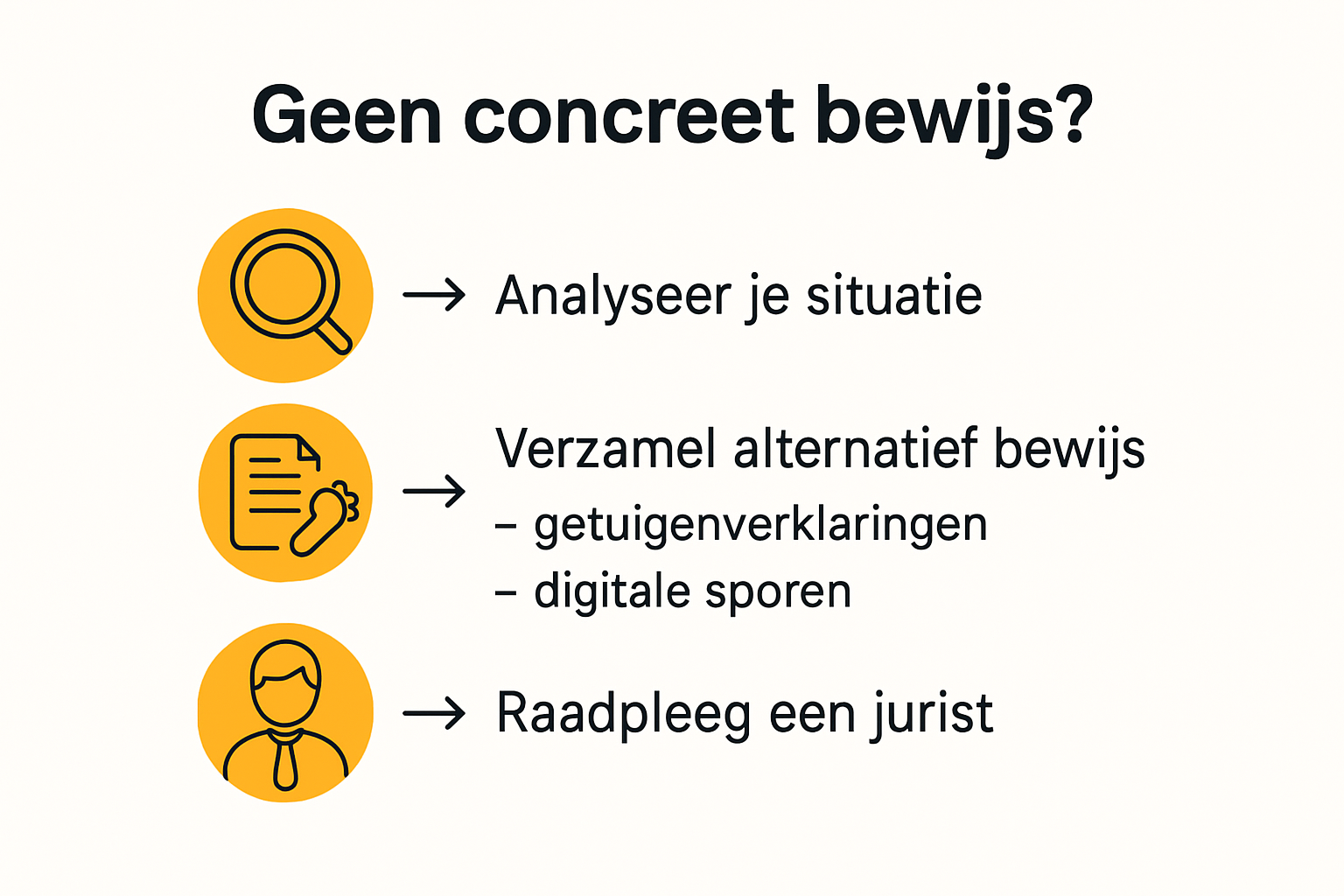 Geen concreet bewijs?

→ Analyseer je situatie

→ Verzamel alternatief bewijs
– getuigenverklaringen
– digitale sporen

→ Raadpleeg een jurist