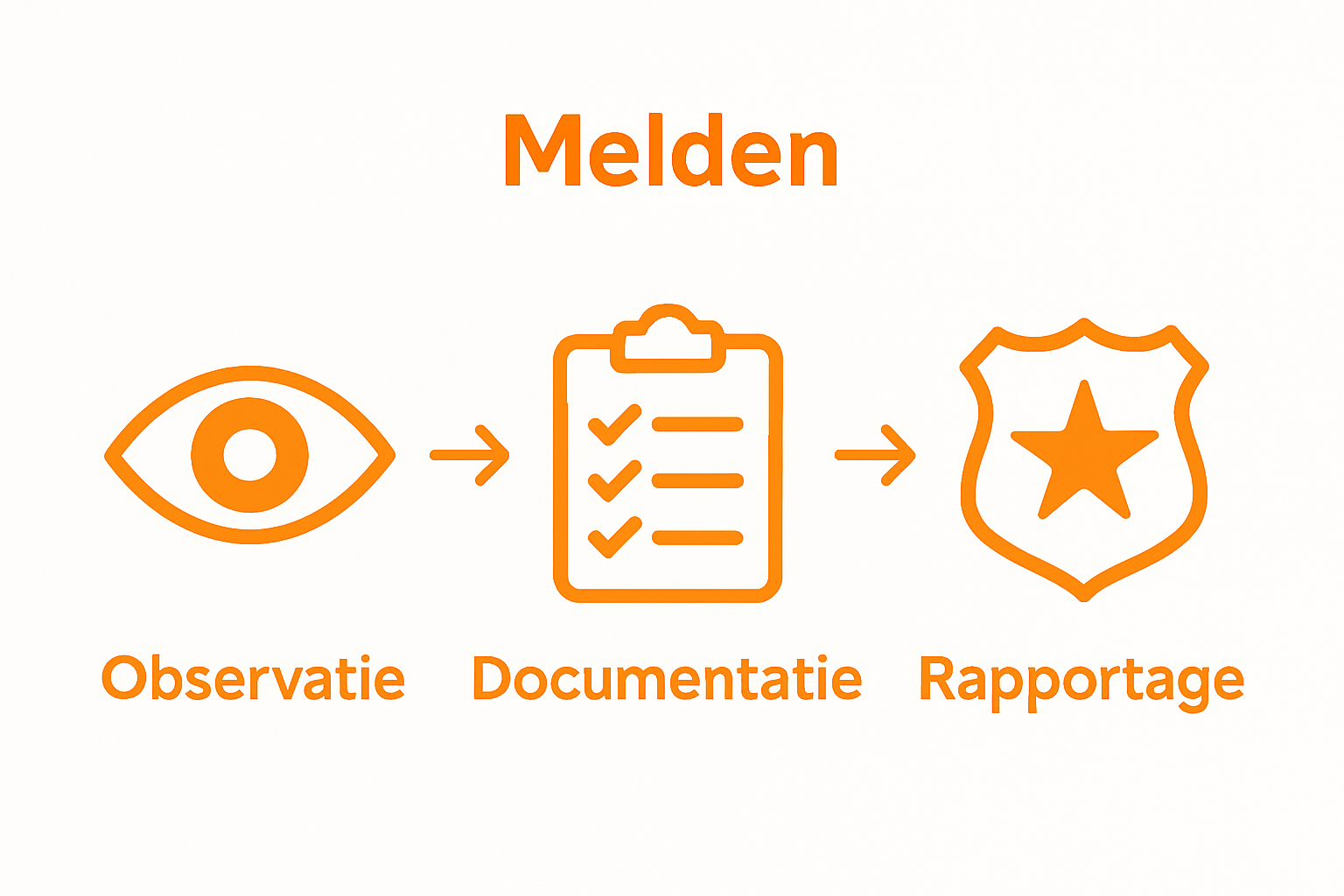 Melden

Observatie Documentatie Rapportage