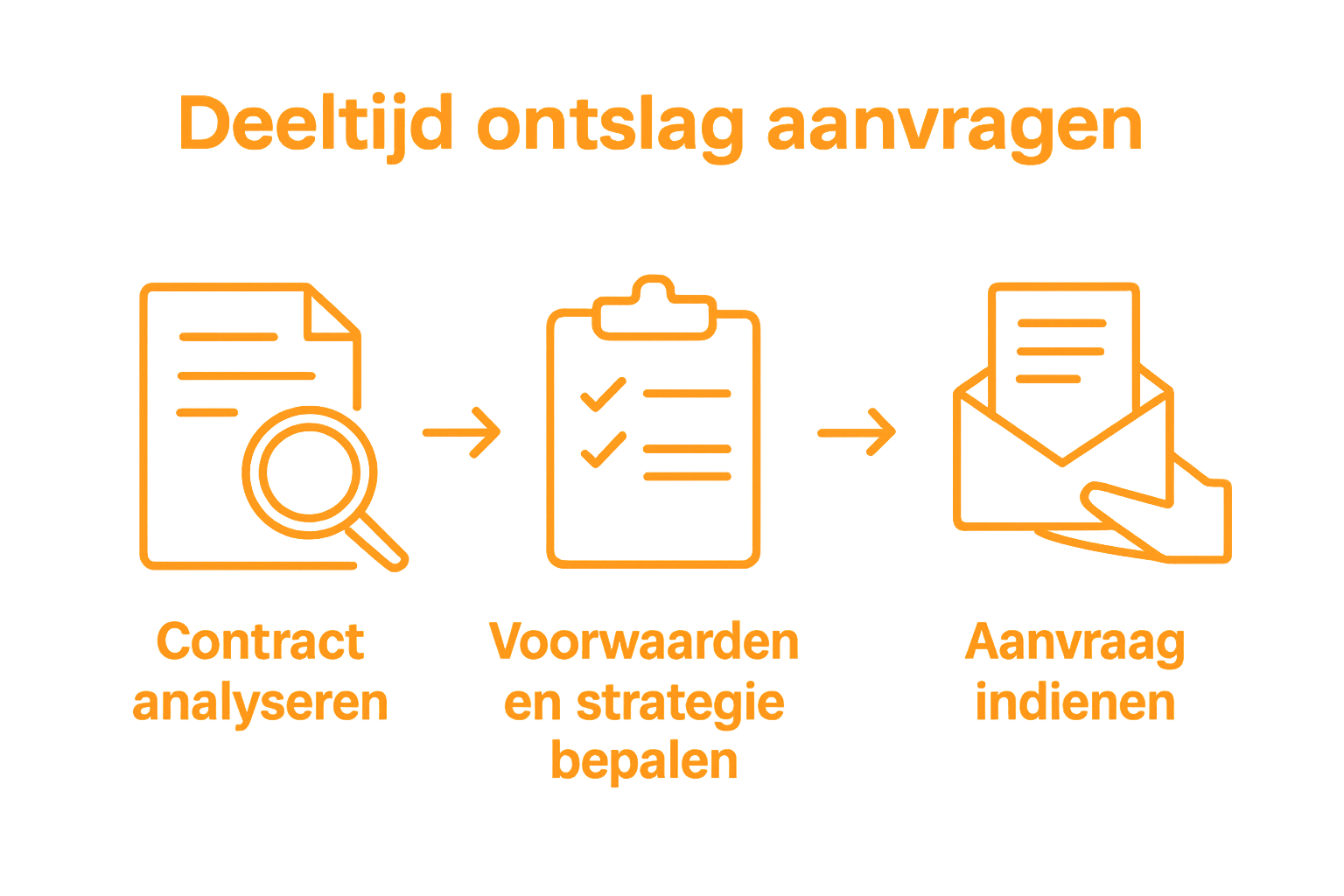 Deeltijd ontslag aanvragen

Contract analyseren

Voorwaarden en strategie bepalen

Aanvraag indienen