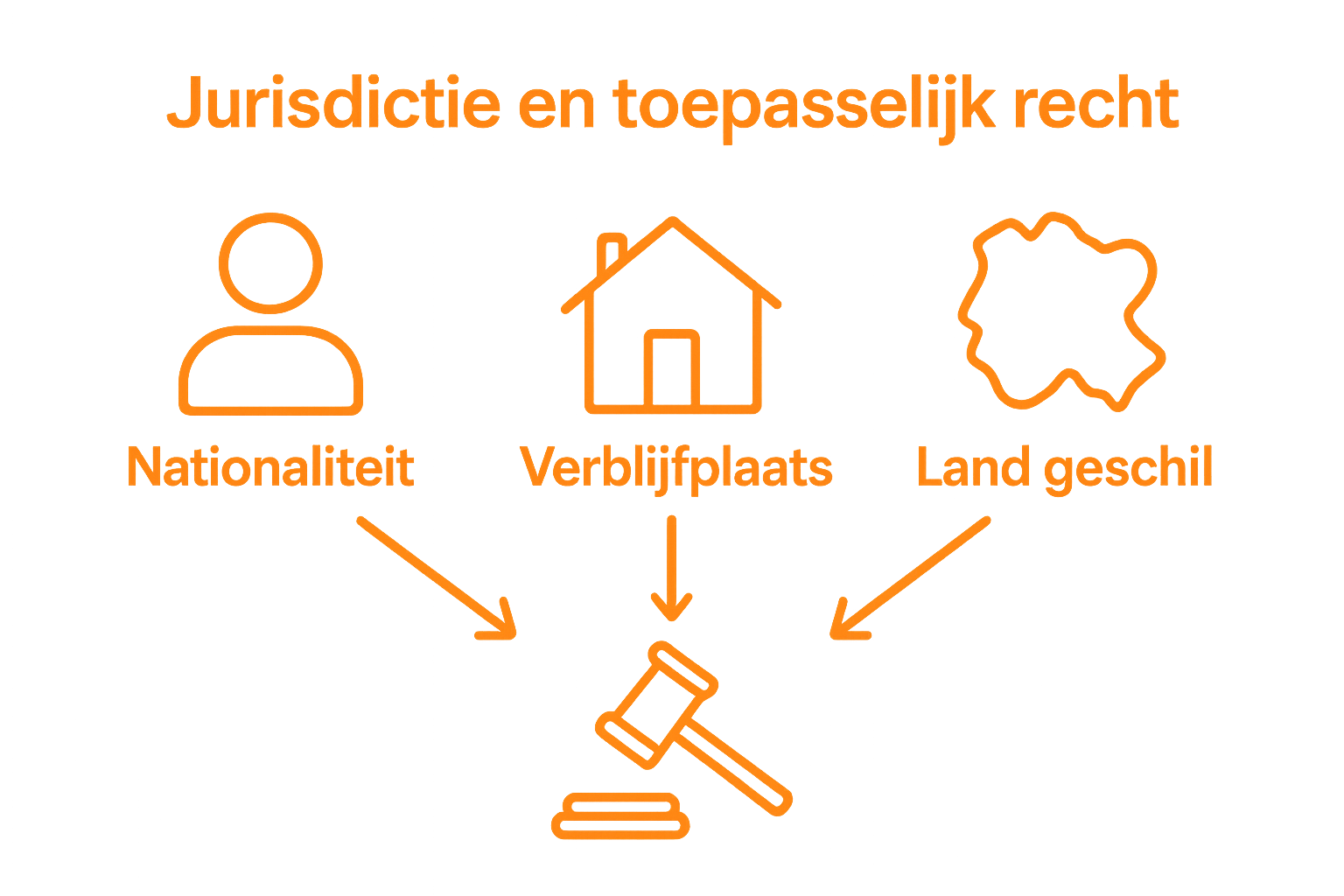 Jurisdictie en toepasselijk recht

Nationaliteit

Verblijfplaats

Land geschil