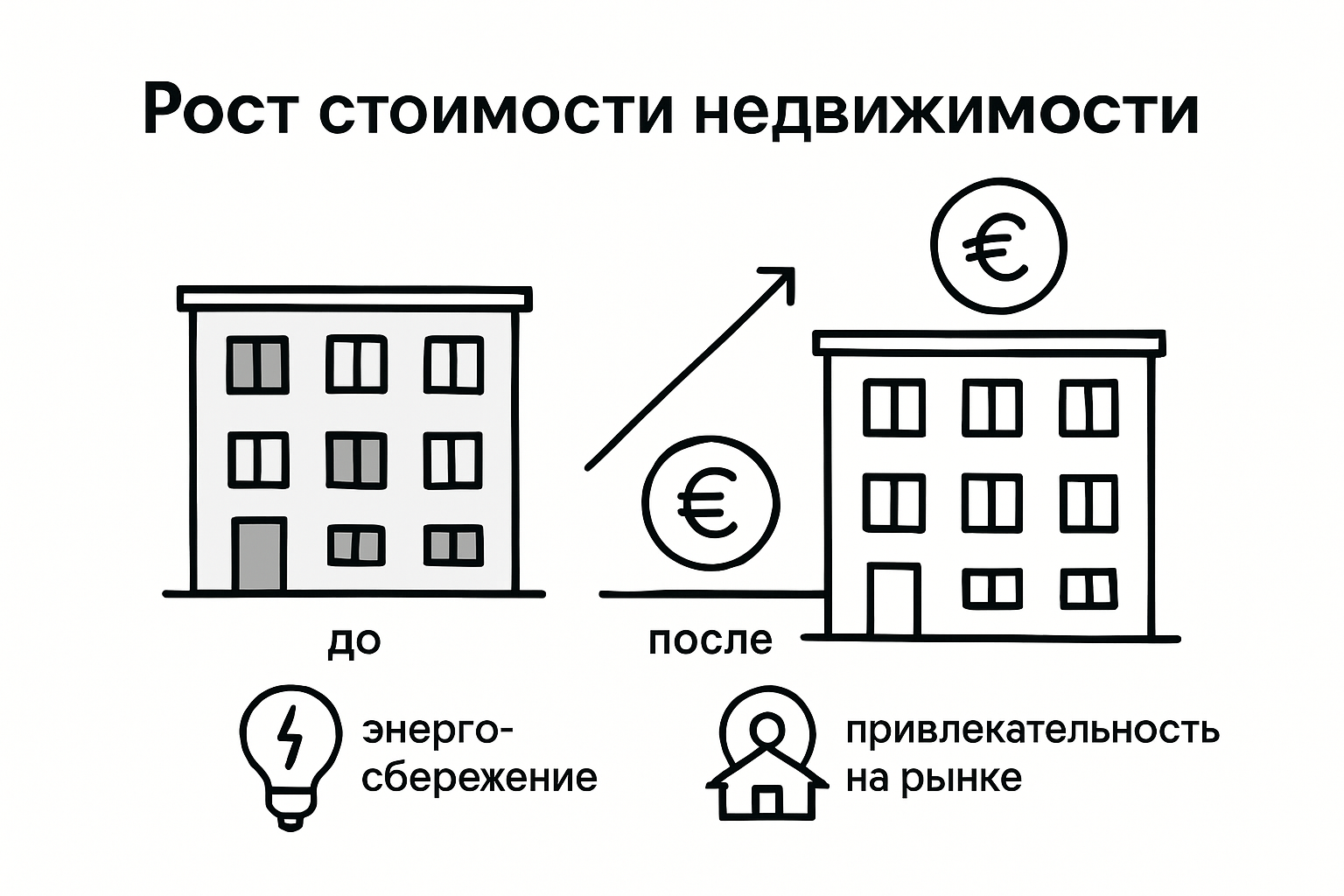 Рост стоимости недвижимости

€

€

до

после

энергосбережение

привлекательность на рынке