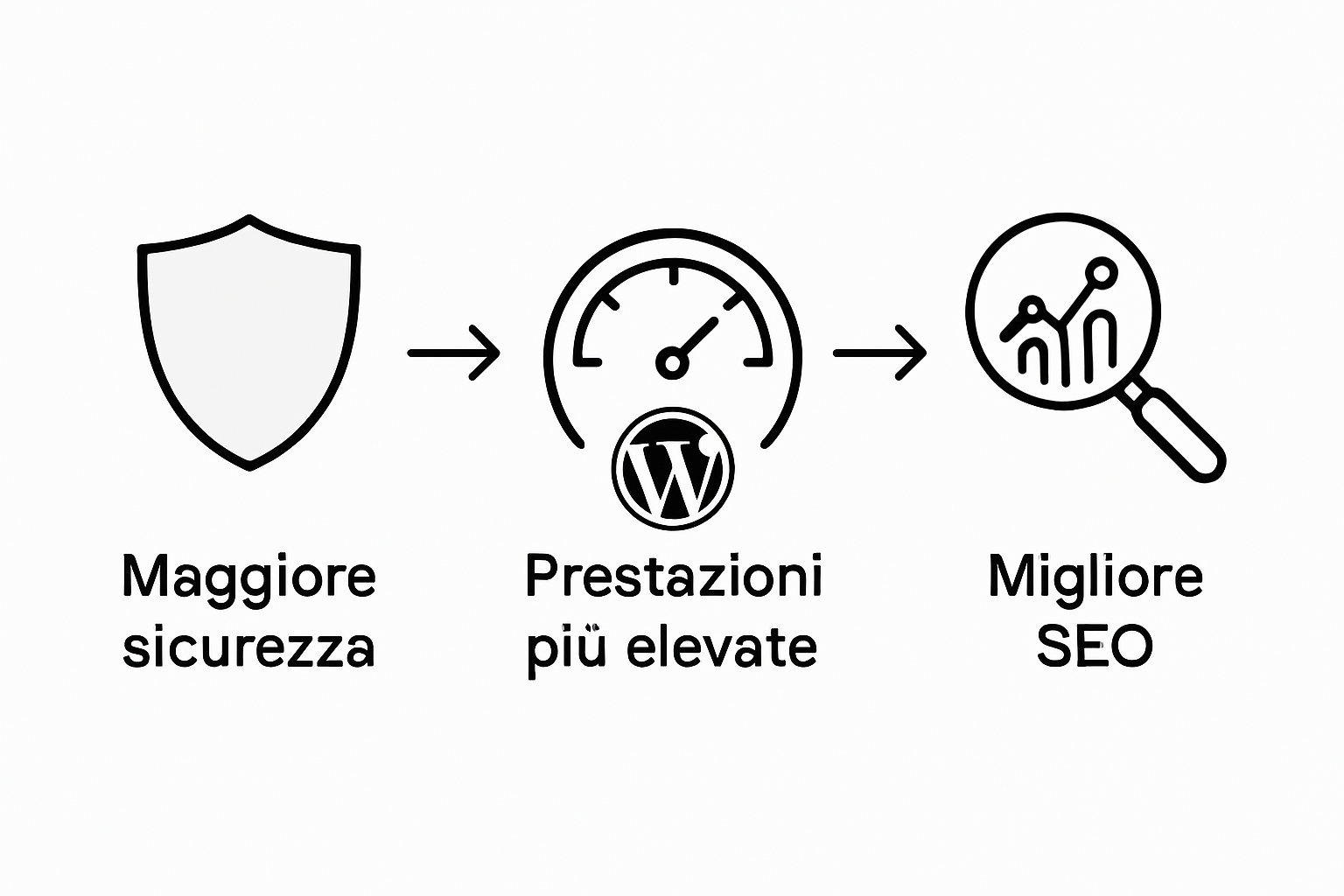 Maggiore sicurezza

Prestazioni piü elevate

Migliore SEO