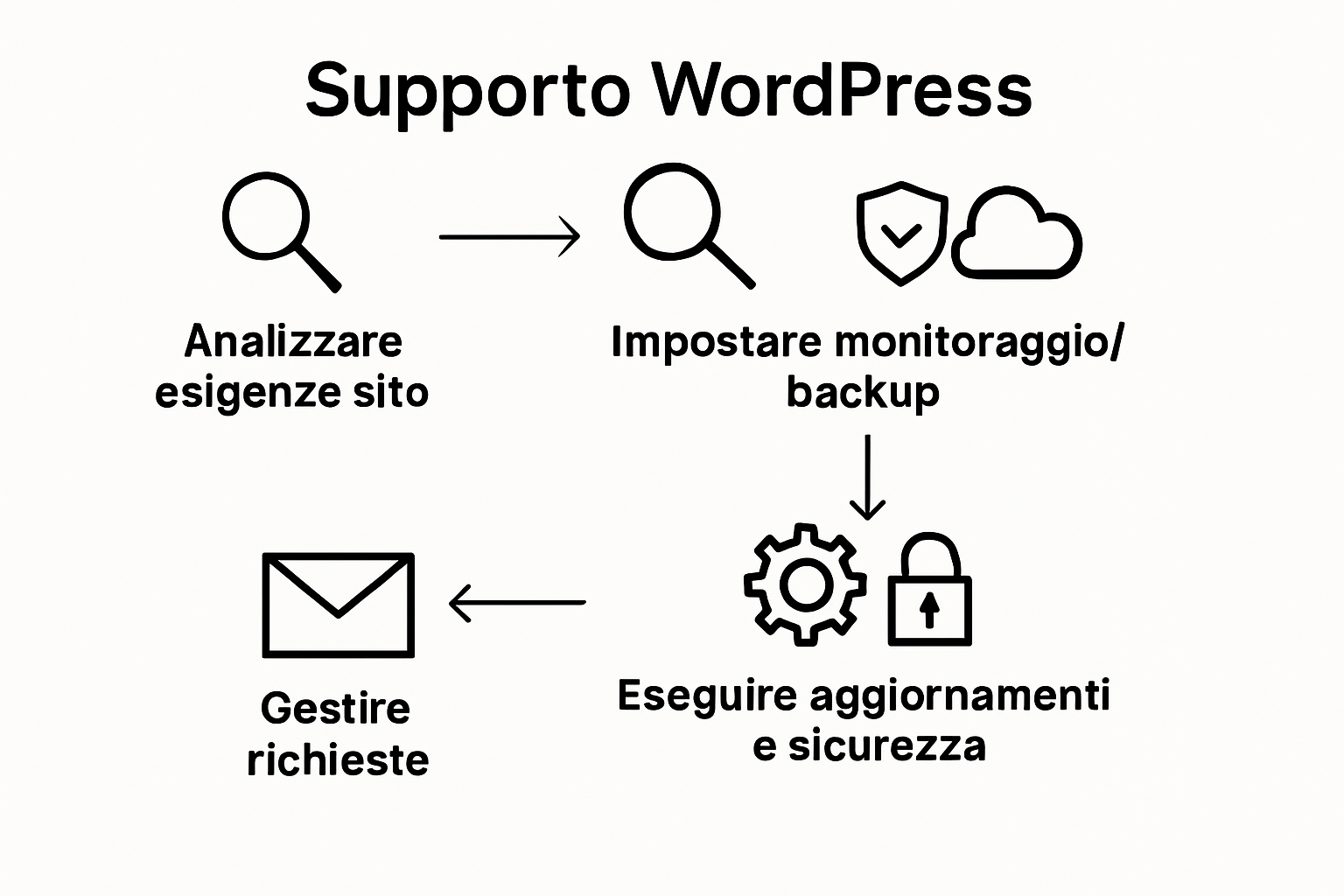 Supporto WordPress

Analizzare esigenze sito

Impostare monitoraggio/ backup

Eseguire aggiornamenti e sicurezza

Gestire richieste