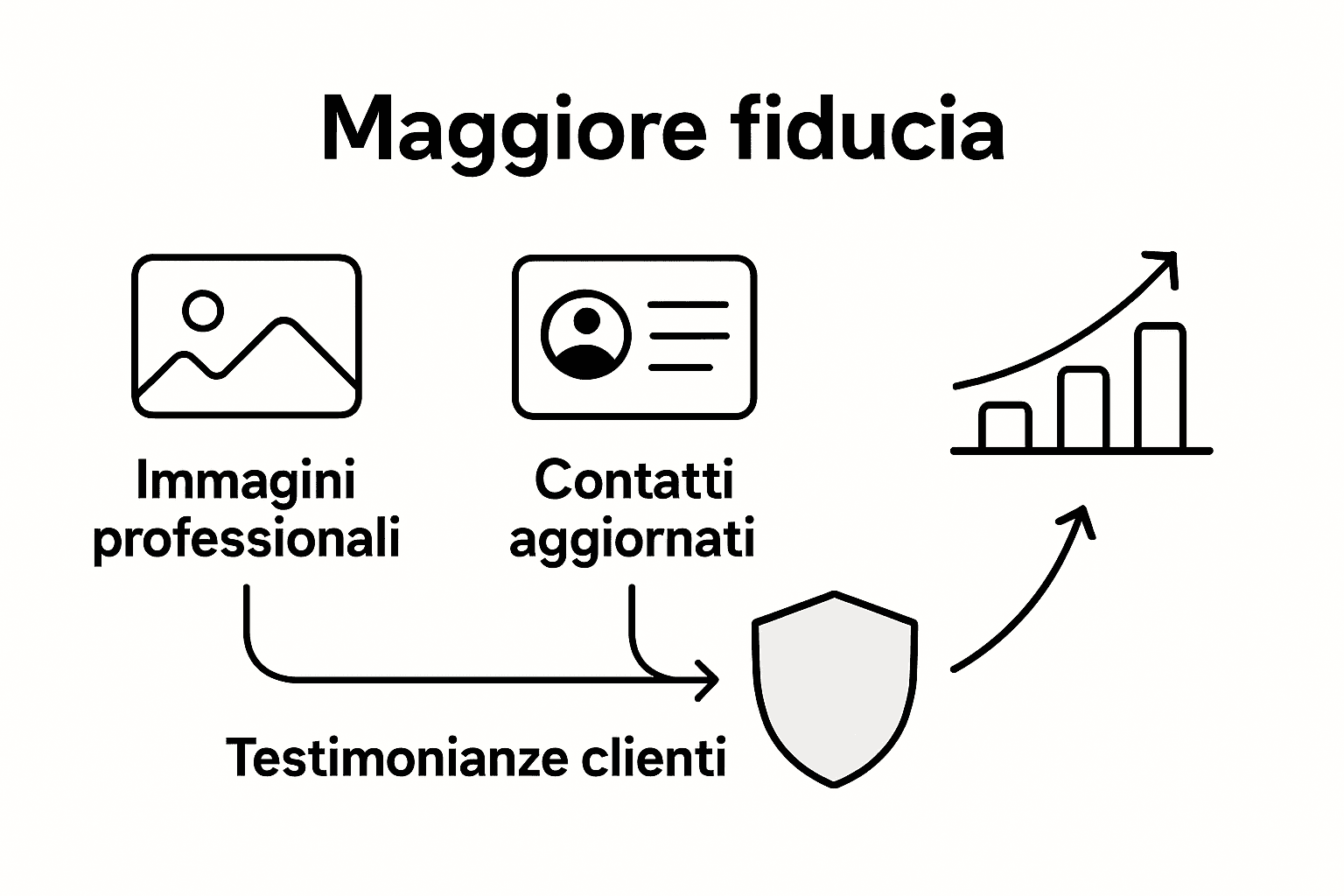 Maggiore fiducia

Immagini professionali

Contatti aggiornati

Testimonianze clienti