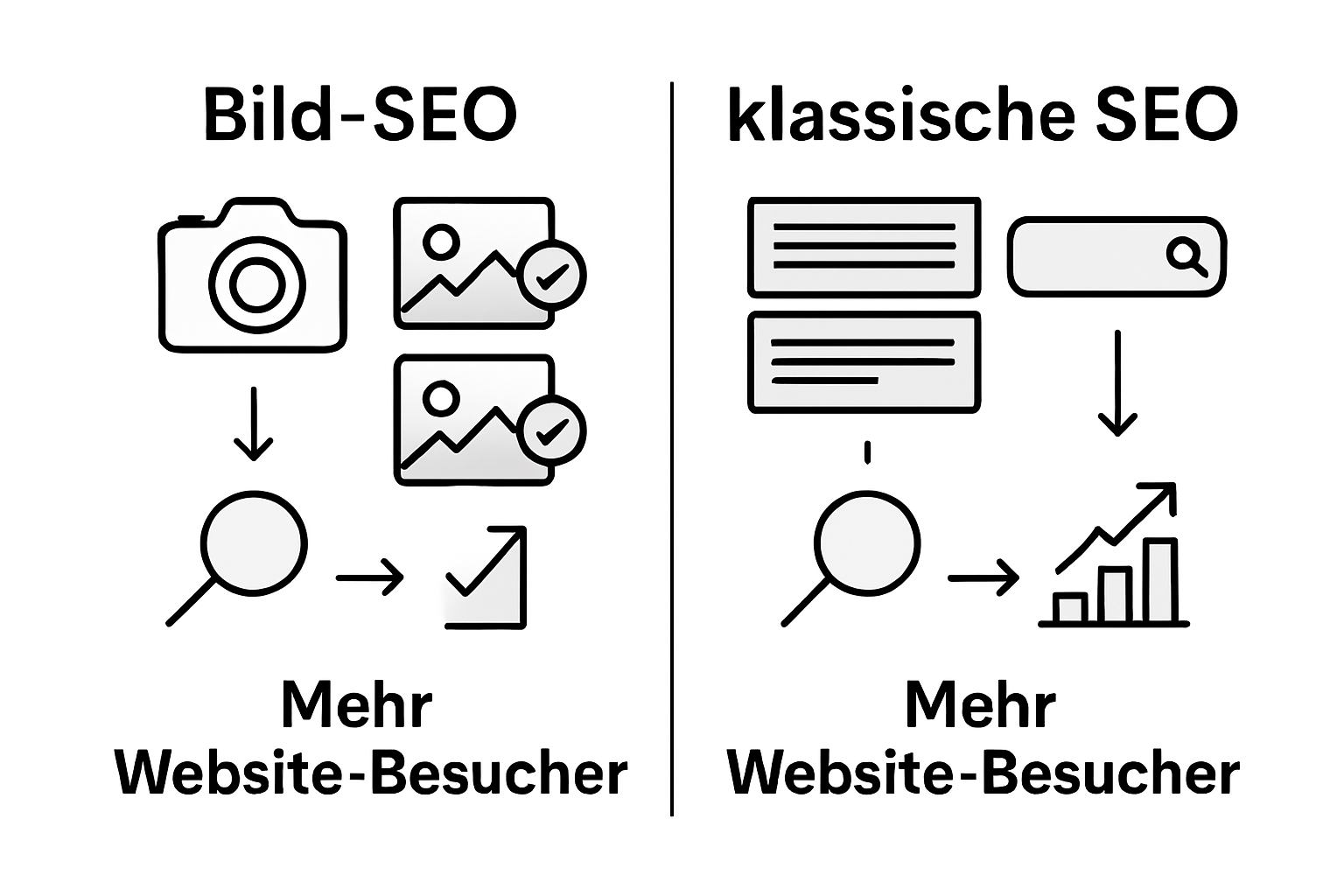 Bild-SEO

Mehr Website-Besucher

klassische SEO

Mehr Website-Besucher