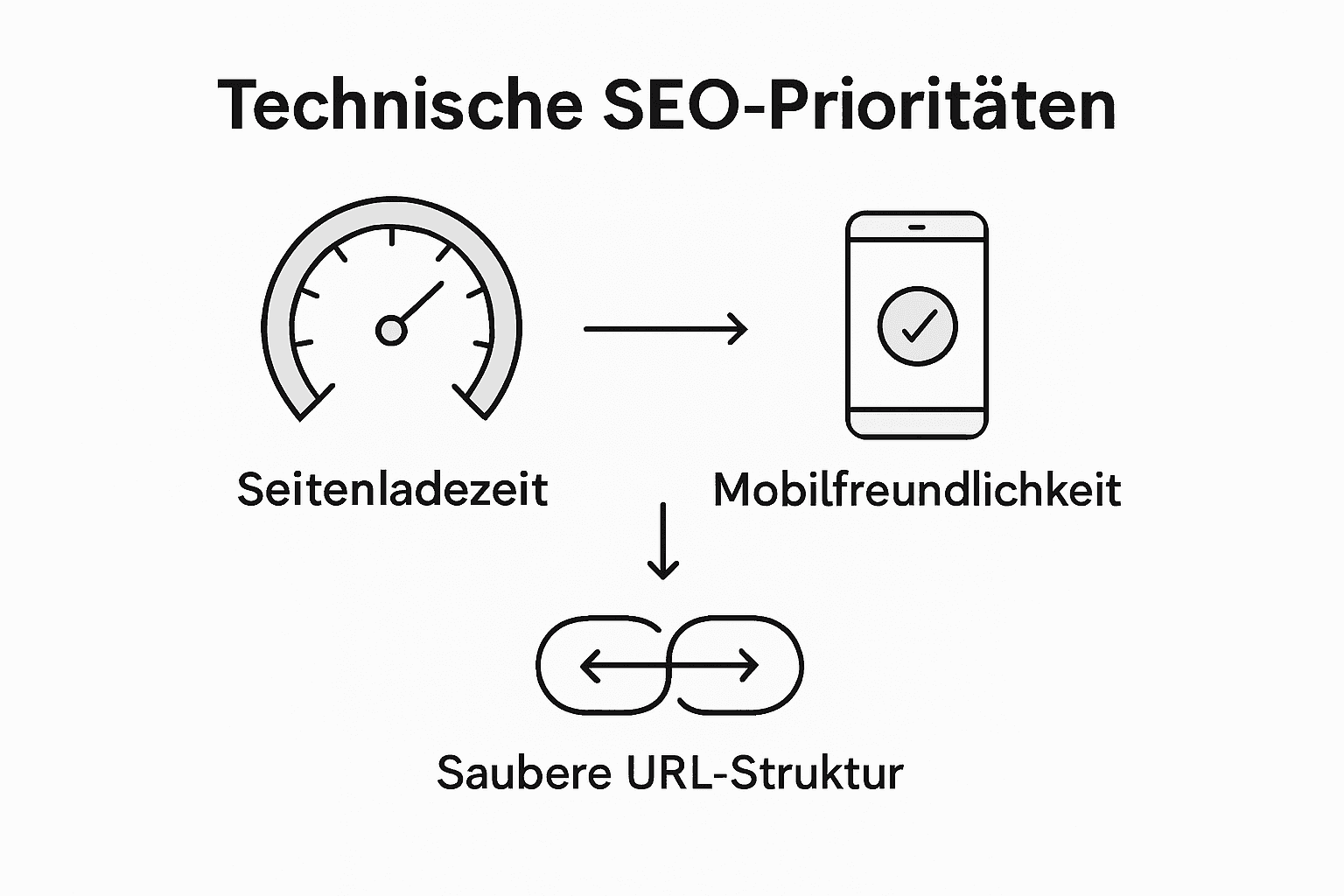 Technische SEO-Prioritäten

Seitenladezeit

Mobilfreundlichkeit

Saubere URL-Struktur