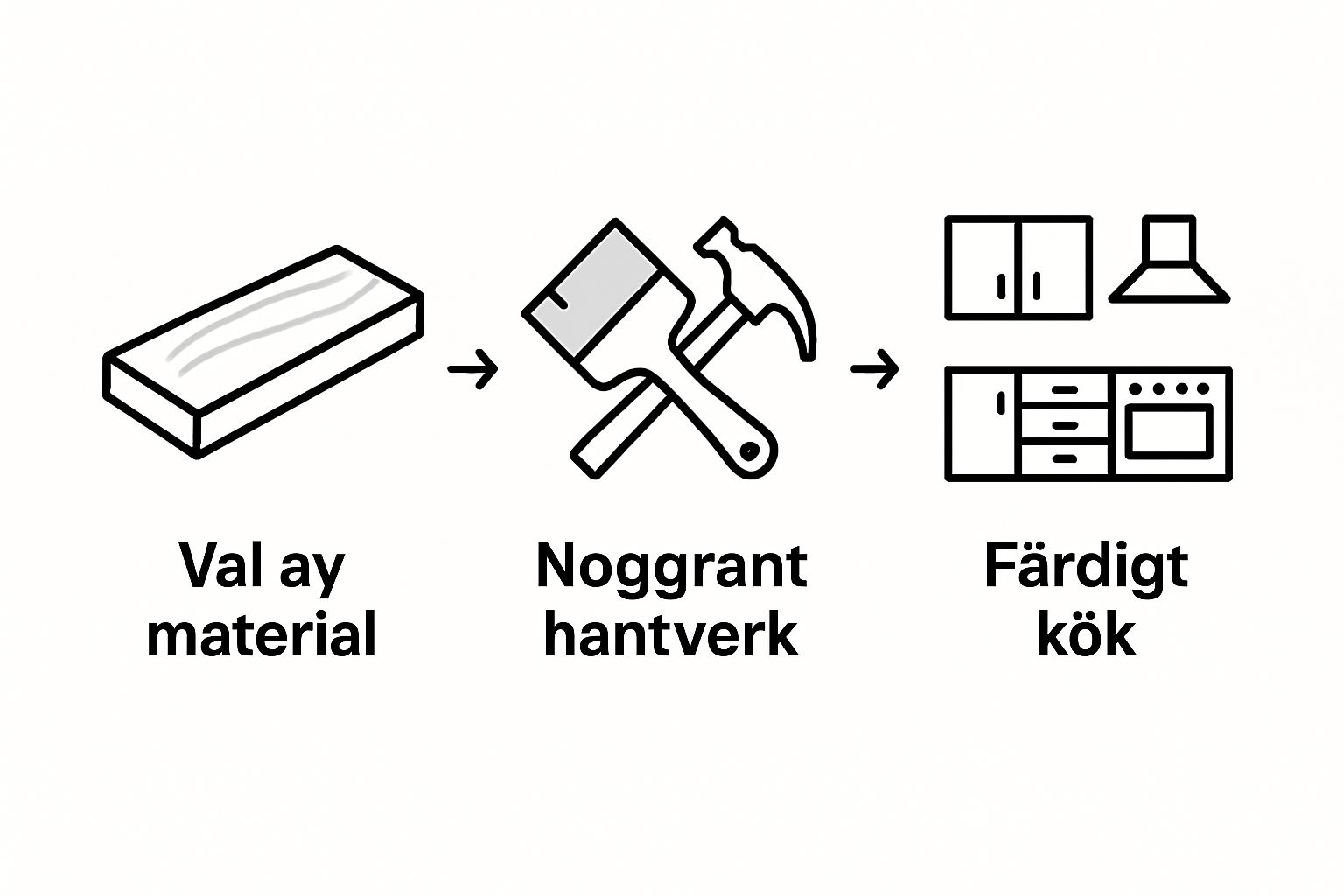 Val ay material

→

Noggrant hantverk

→

Färdigt kök