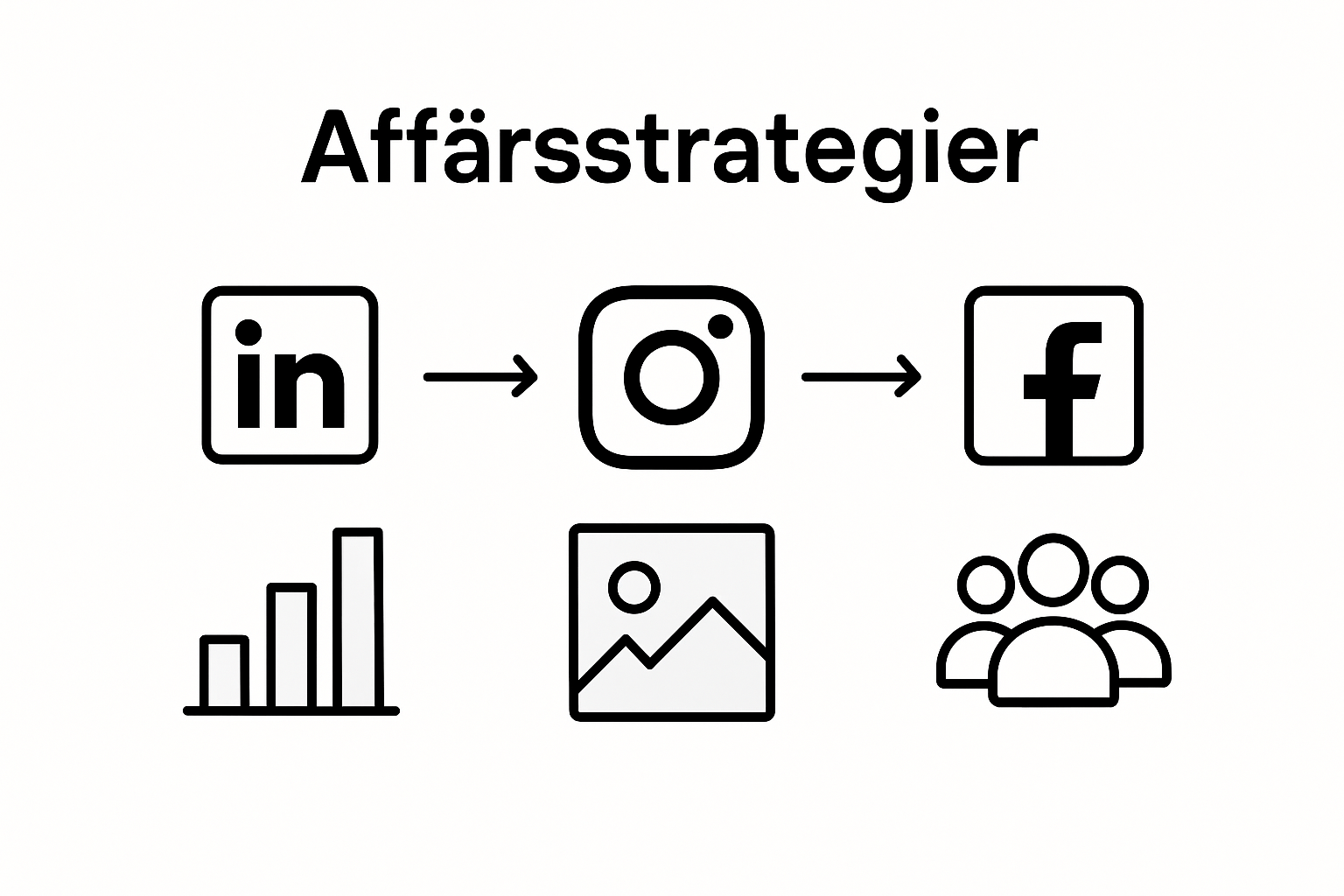 Affärsstrategier

in

f