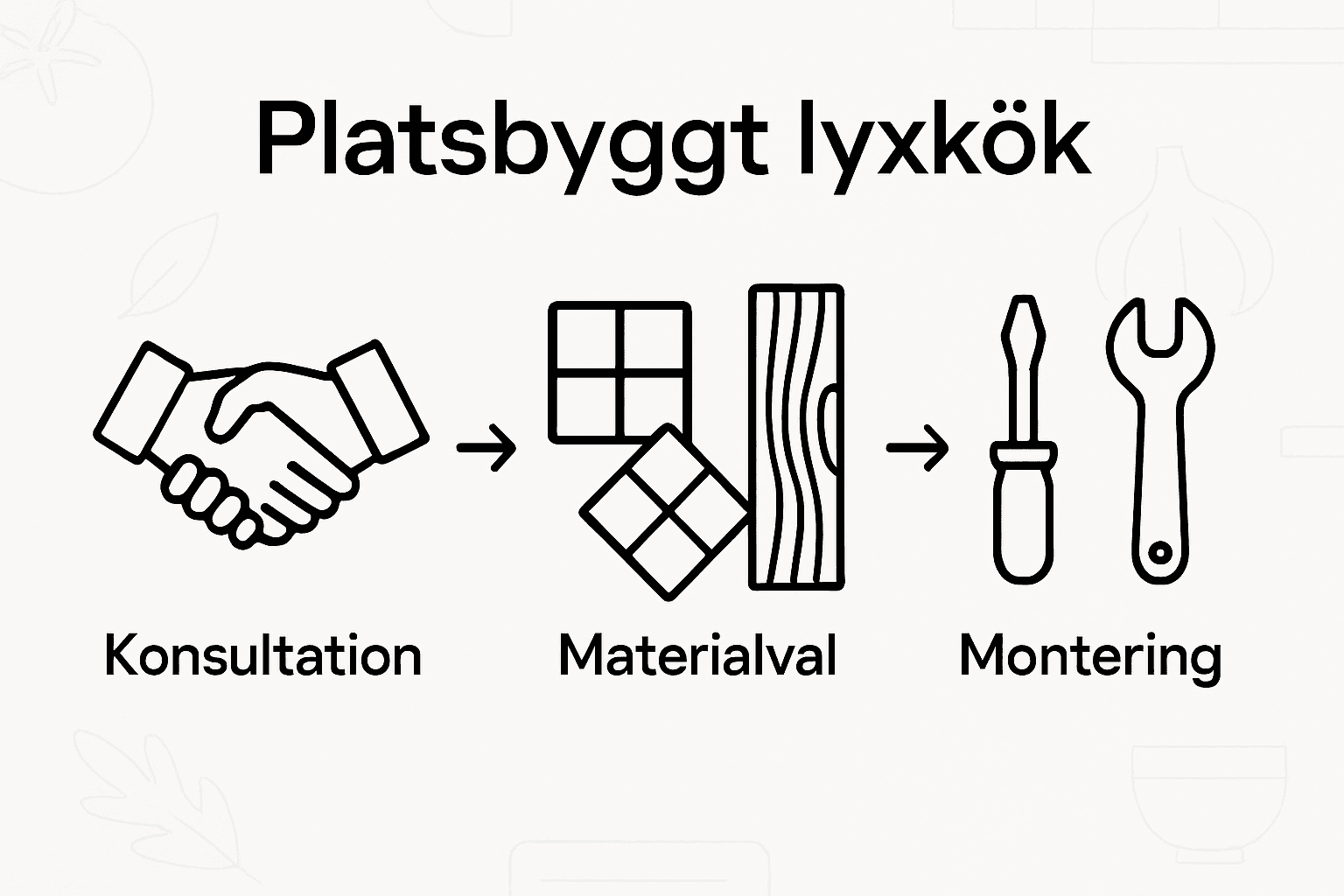 Platsbyggt lyxkök

Konsultation → Materialval → Montering