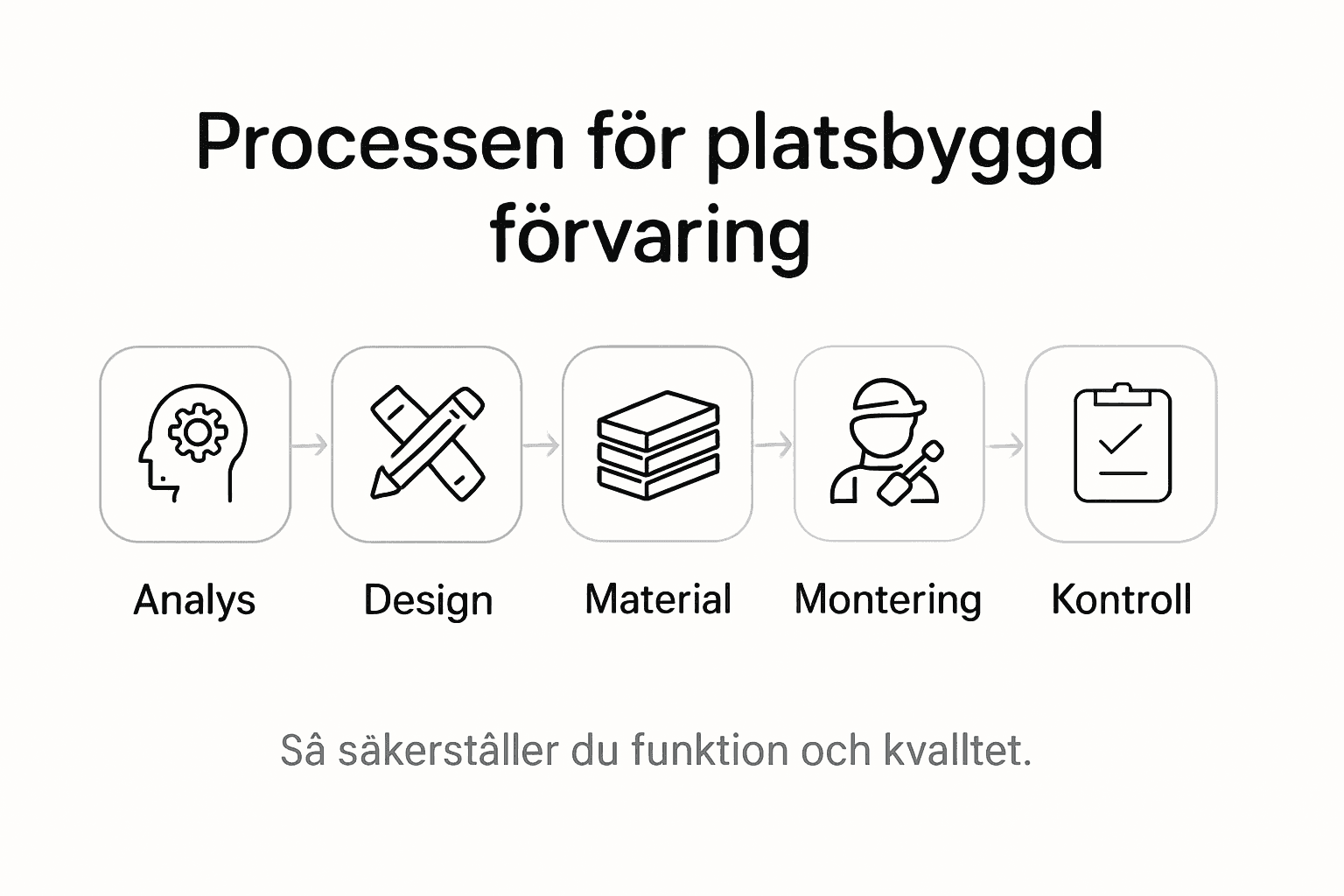 Processen för platsbyggd förvaring

Analys

Design

Material

Montering

Kontroll

Så säkerställer du funktion och kvalltet.